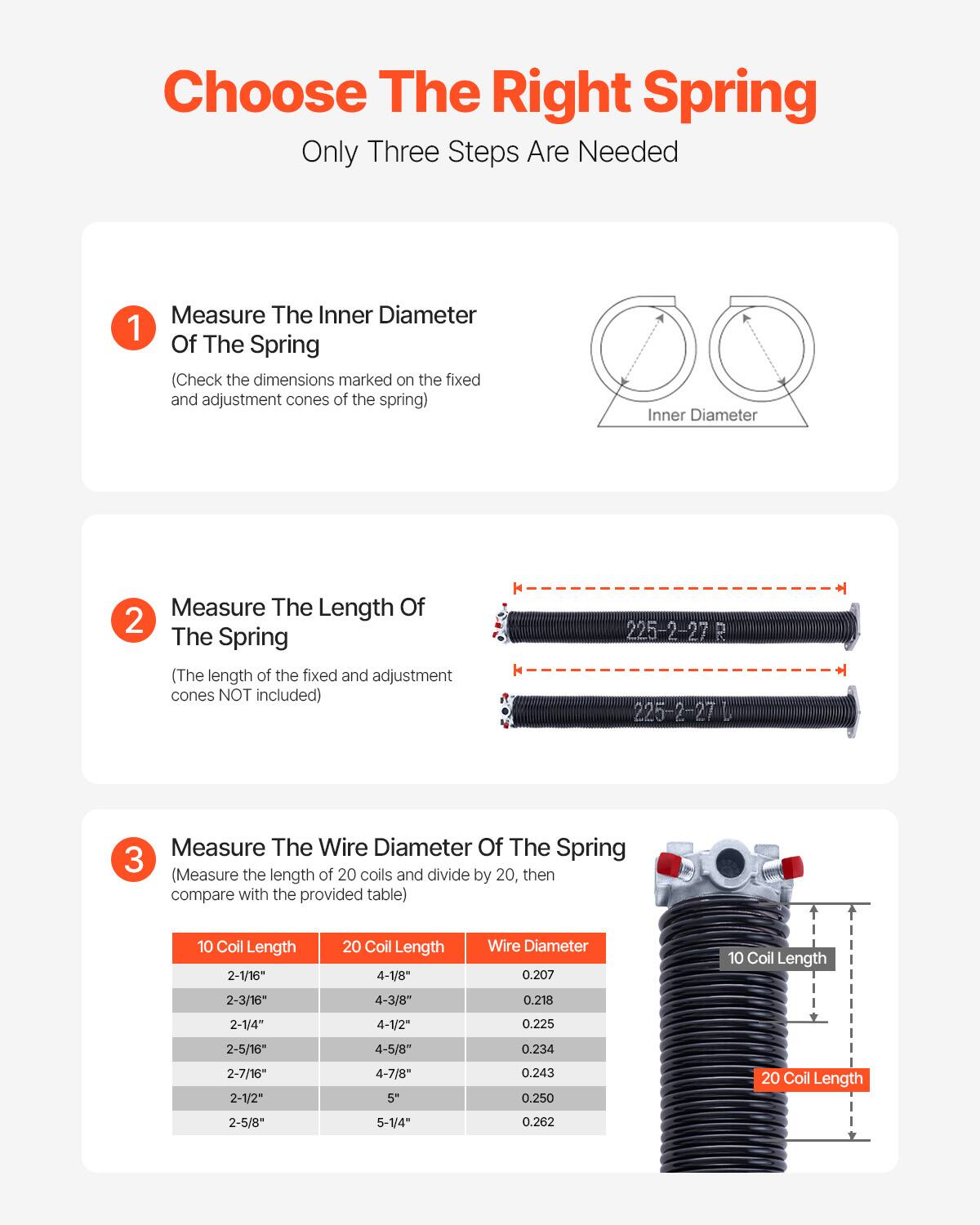 Choose The Right Spring

Only Three Steps Are Needed

1

Measure The Inner Diameter Of The Spring

(Check the dimensions marked on the fixed and adjustment cones of the spring)

Inner Diameter

2

Measure The Length Of The Spring

(The length of the fixed and adjustment cones NOT included)

225-2-27 R

225-2-27 L

3

Measure The Wire Diameter Of The Spring

(Measure the length of 20 coils and divide by 20, then compare with the provided table)

| 10 Coil Length | 20 Coil Length | Wire Diameter |
|---|---|---|
| 2-1/16" | 4-1/8" | 0.207 |
| 2-3/16" | 4-3/8" | 0.218 |
| 2-1/4" | 4-1/2" | 0.225 |
| 2-5/16" | 4-5/8" | 0.234 |
| 2-7/16" | 4-7/8" | 0.243 |
| 2-1/2" | 5" | 0.250 |
| 2-5/8" | 5-1/4" | 0.262 |

10 Coil Length

20 Coil Length