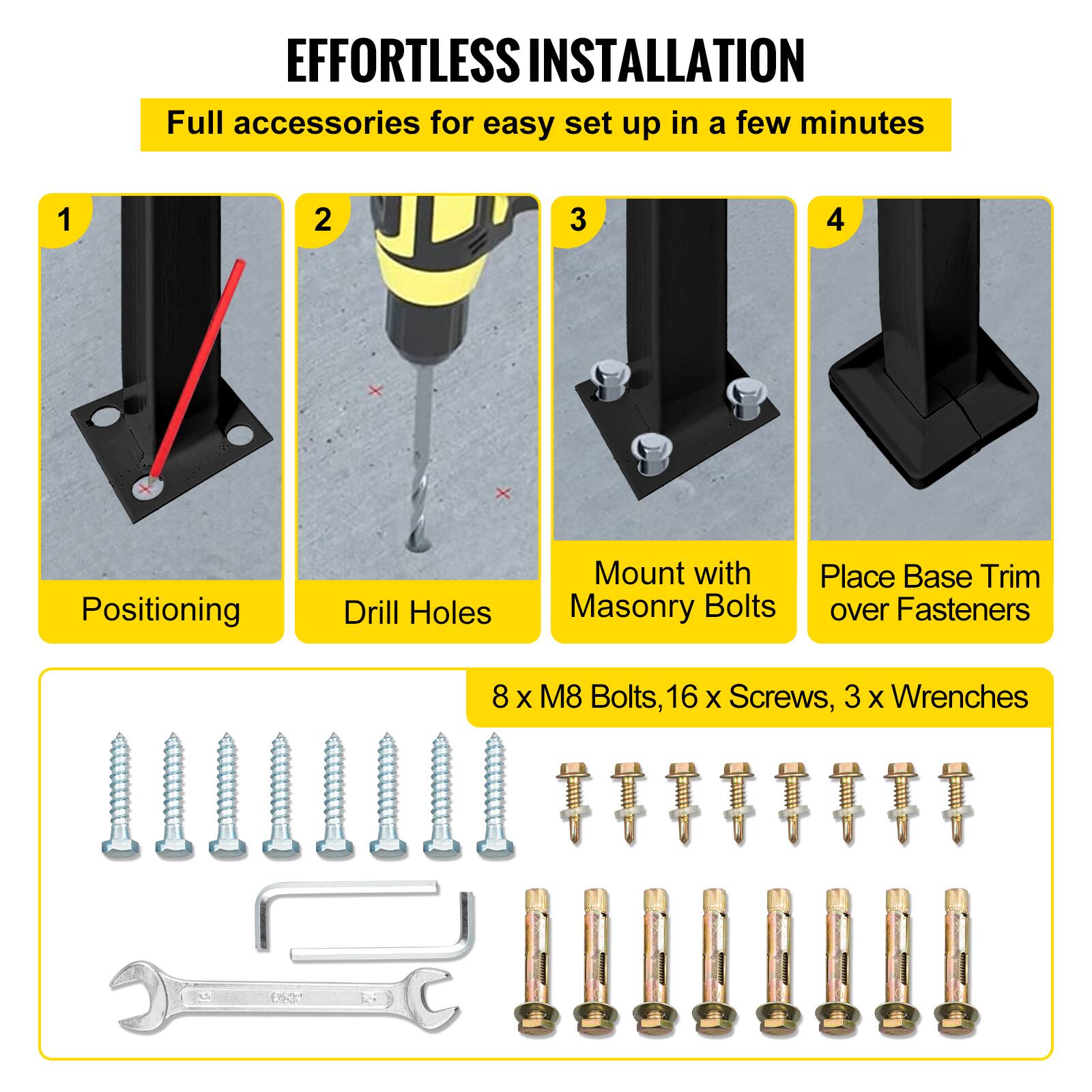 EFFORTLESS INSTALLATION

Full accessories for easy set up in a few minutes

1

Positioning

2

Drill Holes

3

Mount with Masonry Bolts

4

Place Base Trim over Fasteners

8 x M8 Bolts,16 x Screws, 3 x Wrenches