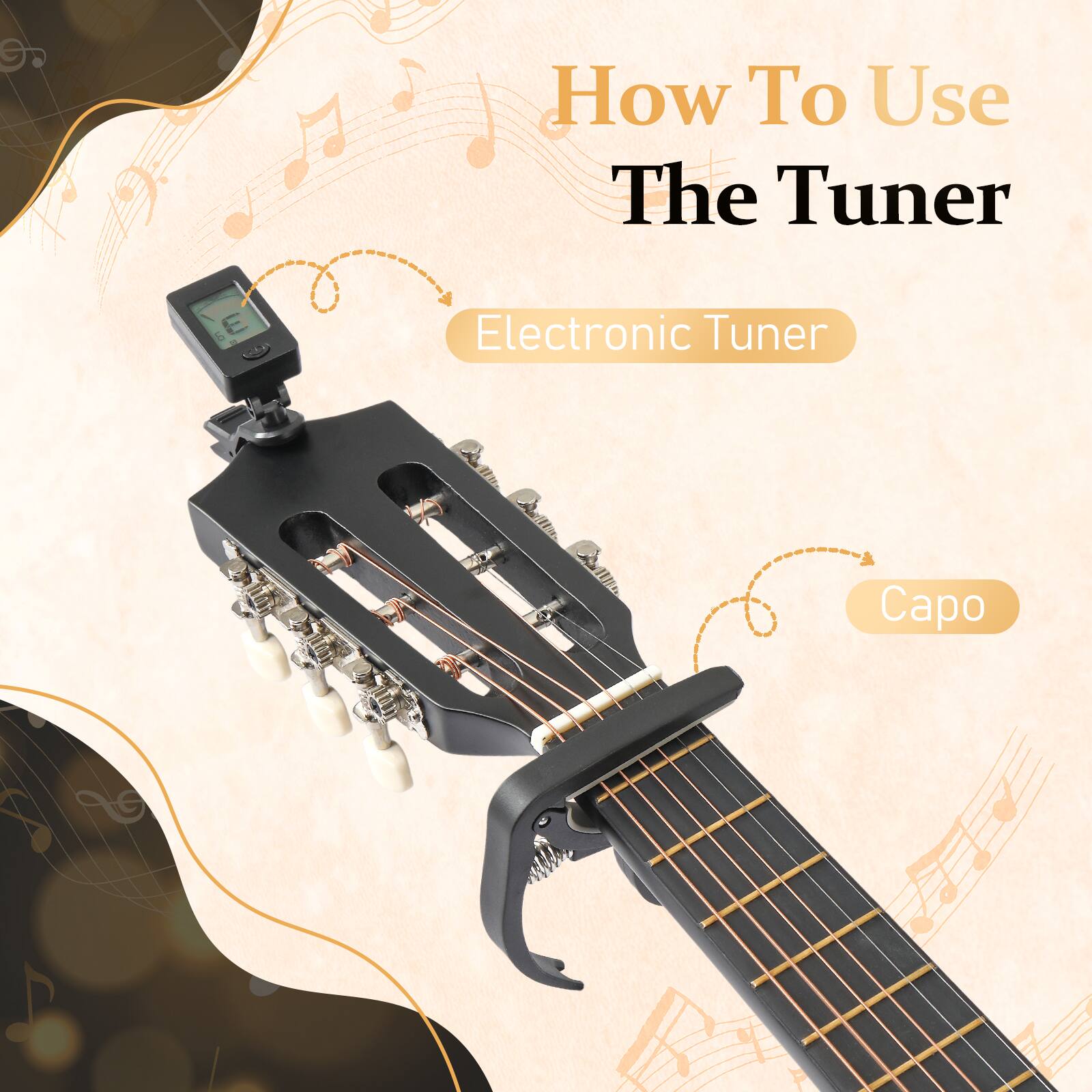 How To Use
The Tuner

E

Electronic Tuner

Capo