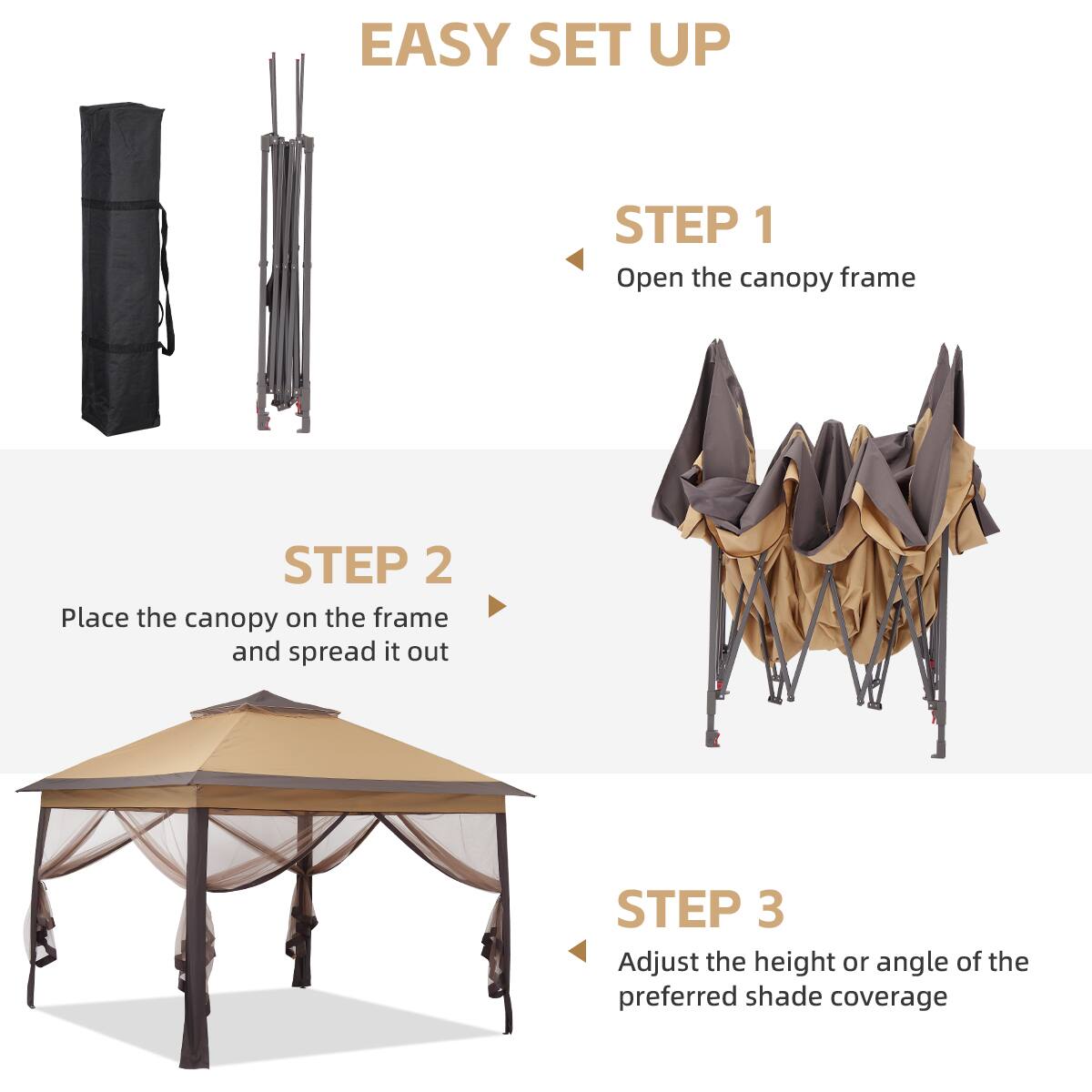 EASY SET UP

STEP 1
Open the canopy frame

STEP 2
Place the canopy on the frame and spread it out

STEP 3
Adjust the height or angle of the preferred shade coverage