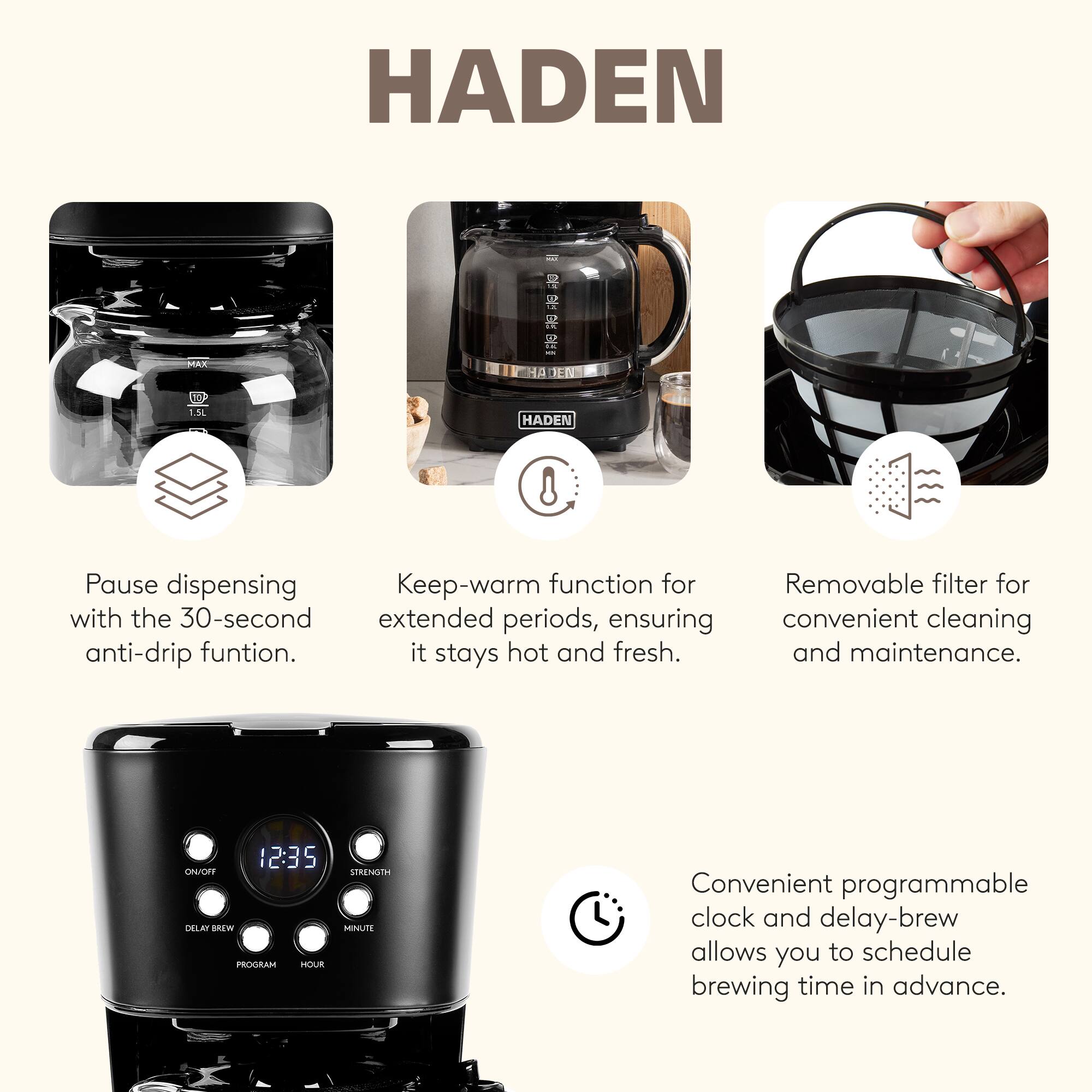 HADEN

MAX
10
1.5L

MAX
10
1.5L
8
1.2L
6
0.9L
4
0.6L
MIN
HADEN
HADEN

Pause dispensing with the 30-second anti-drip funtion.

Keep-warm function for extended periods, ensuring it stays hot and fresh.

Removable filter for convenient cleaning and maintenance.

12:35
ON/OFF
STRENGTH
DELAY BREW
MINUTE
PROGRAM
HOUR

Convenient programmable clock and delay-brew allows you to schedule brewing time in advance.