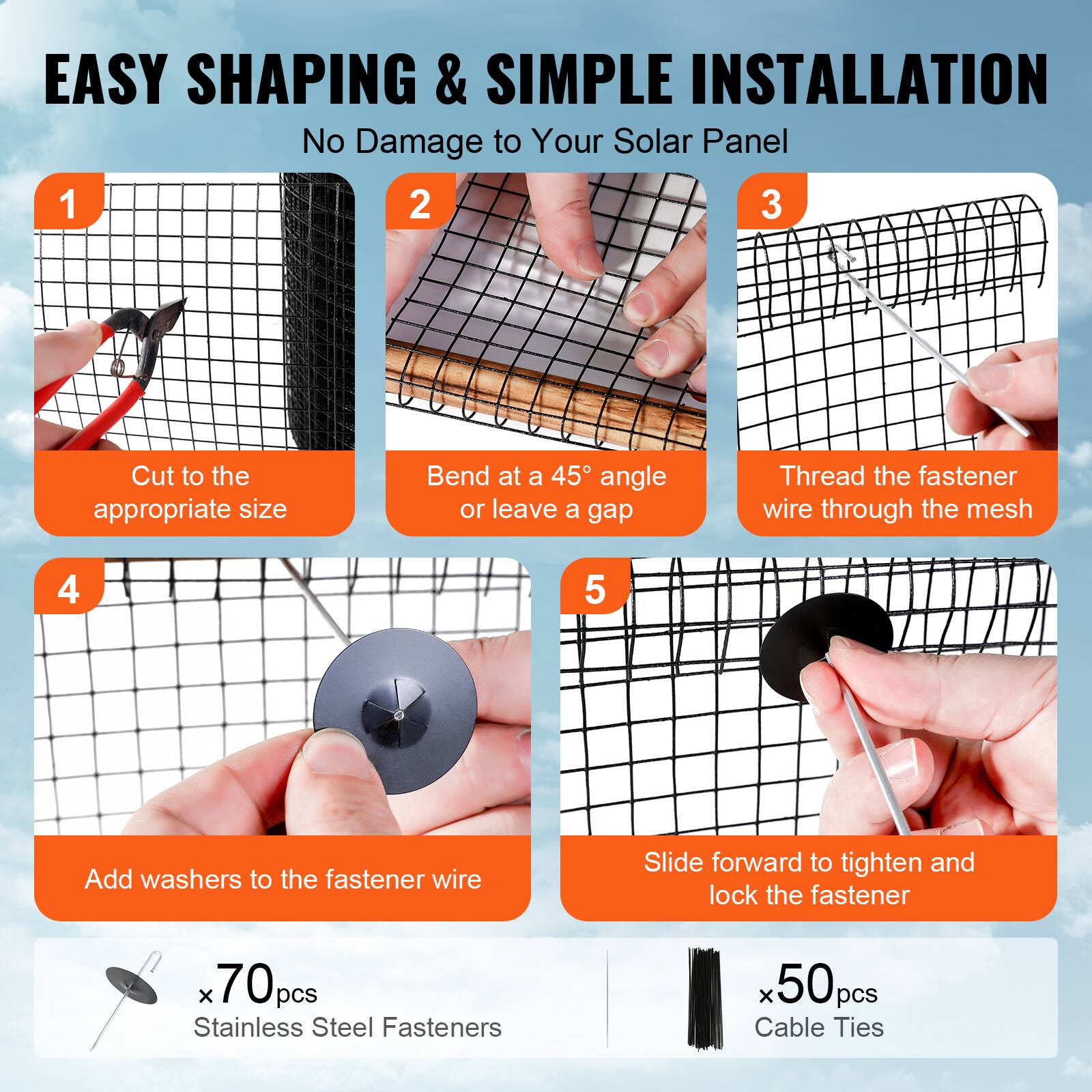 EASY SHAPING & SIMPLE INSTALLATION

No Damage to Your Solar Panel

1

Cut to the appropriate size

2

Bend at a 45° angle or leave a gap

3

Thread the fastener wire through the mesh

4

Add washers to the fastener wire

5

Slide forward to tighten and lock the fastener

×70pcs
Stainless Steel Fasteners

×50pcs
Cable Ties