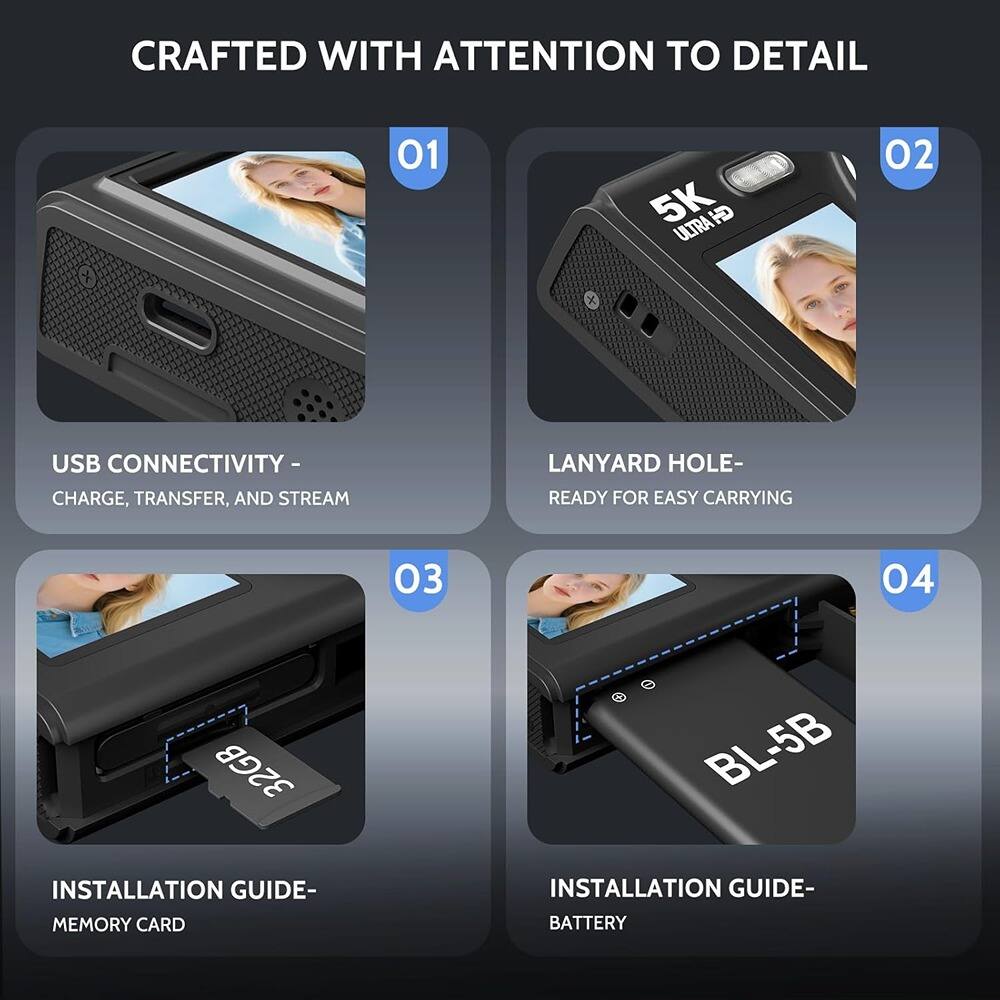 CRAFTED WITH ATTENTION TO DETAIL

01

USB CONNECTIVITY -
CHARGE, TRANSFER, AND STREAM

02

5K ULTRA HD

LANYARD HOLE-
READY FOR EASY CARRYING

03

32GB

INSTALLATION GUIDE-
MEMORY CARD

04

BL-5B

INSTALLATION GUIDE-
BATTERY