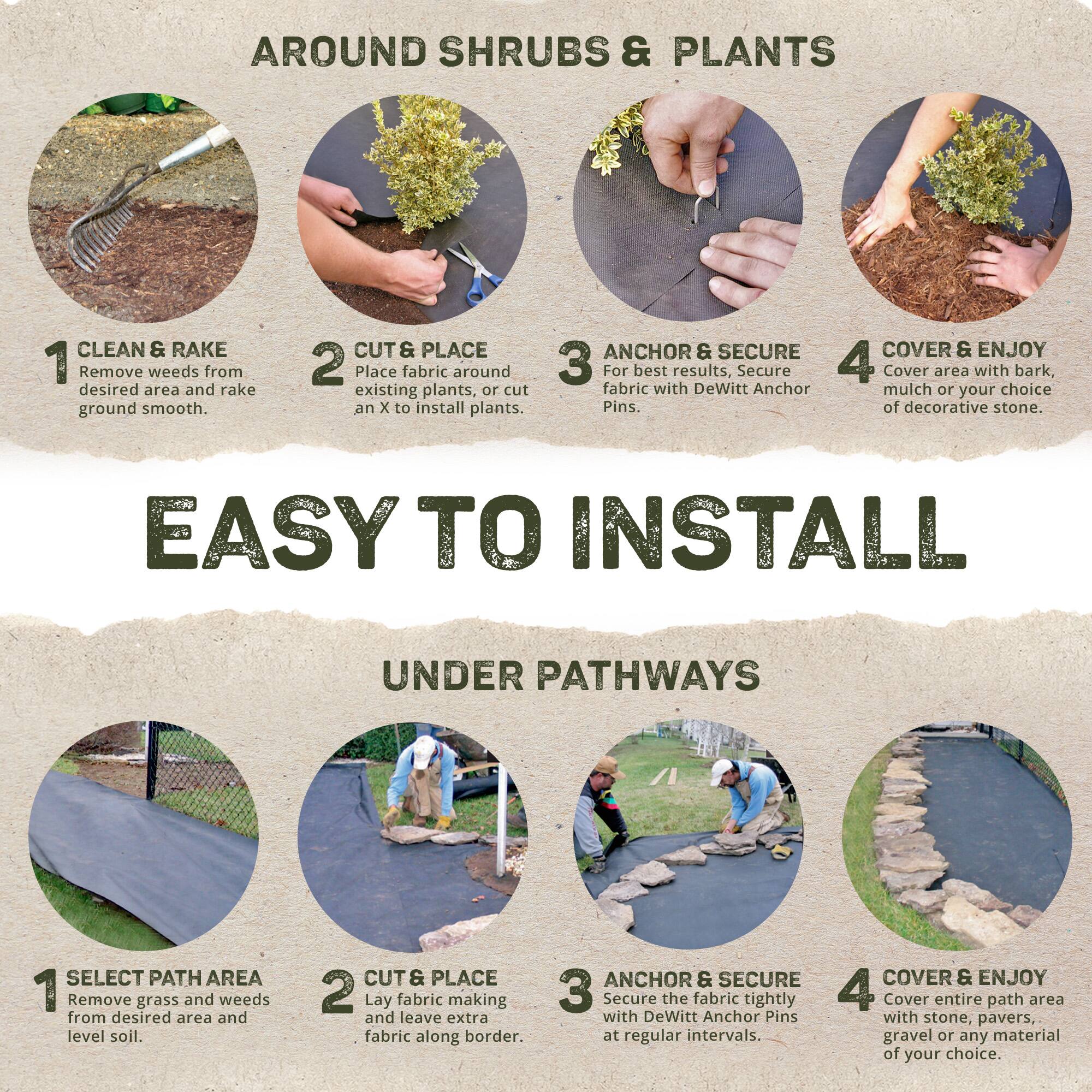 AROUND SHRUBS & PLANTS

1 CLEAN & RAKE
Remove weeds from desired area and rake ground smooth.

2 CUT & PLACE
Place fabric around existing plants, or cut an X to install plants.

3 ANCHOR & SECURE
For best results, Secure fabric with DeWitt Anchor Pins.

4 COVER & ENJOY
Cover area with bark, mulch or your choice of decorative stone.

EASY TO INSTALL

UNDER PATHWAYS

1 SELECT PATH AREA
Remove grass and weeds from desired area and level soil.

2 CUT & PLACE
Lay fabric making and leave extra fabric along border.

3 ANCHOR & SECURE
Secure the fabric tightly with DeWitt Anchor Pins at regular intervals.

4 COVER & ENJOY
Cover entire path area with stone, pavers, gravel or any material of your choice.