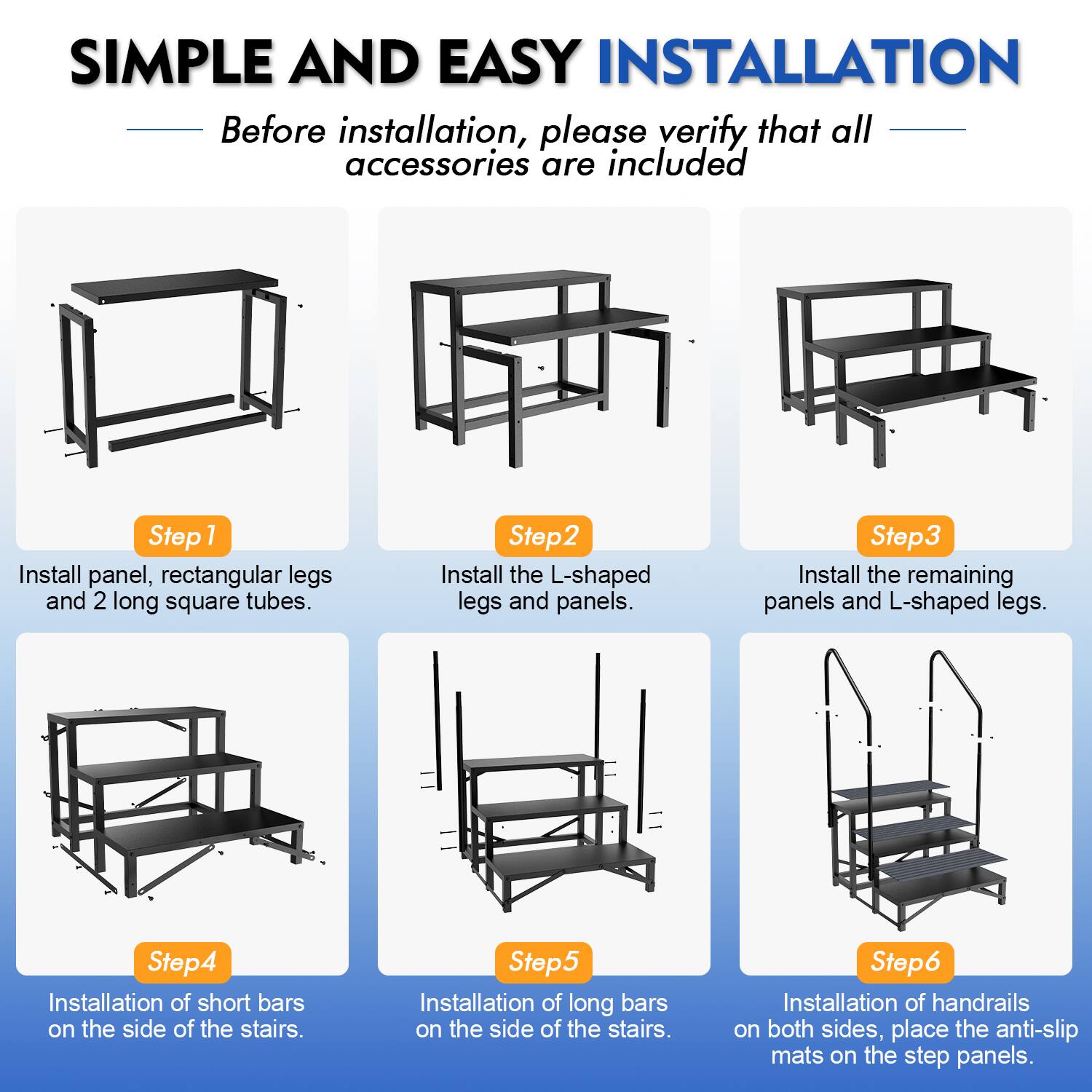 SIMPLE AND EASY INSTALLATION

Before installation, please verify that all accessories are included

Step1
Install panel, rectangular legs and 2 long square tubes.

Step2
Install the L-shaped legs and panels.

Step3
Install the remaining panels and L-shaped legs.

Step4
Installation of short bars on the side of the stairs.

Step5
Installation of long bars on the side of the stairs.

Step6
Installation of handrails on both sides, place the anti-slip mats on the step panels.