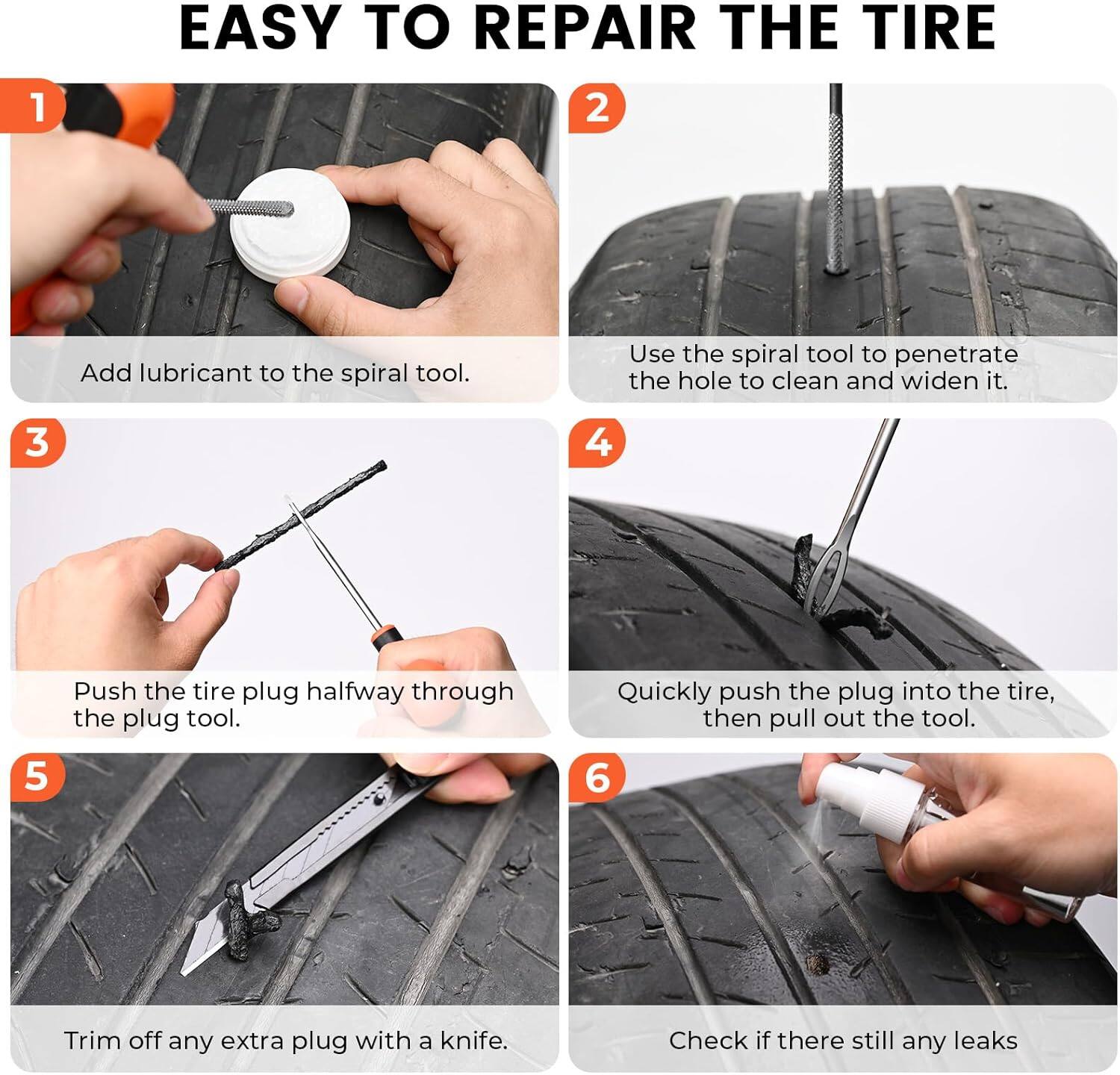 EASY TO REPAIR THE TIRE

1
Add lubricant to the spiral tool.

2
Use the spiral tool to penetrate the hole to clean and widen it.

3
Push the tire plug halfway through the plug tool.

4
Quickly push the plug into the tire, then pull out the tool.

5
Trim off any extra plug with a knife.

6
Check if there still any leaks