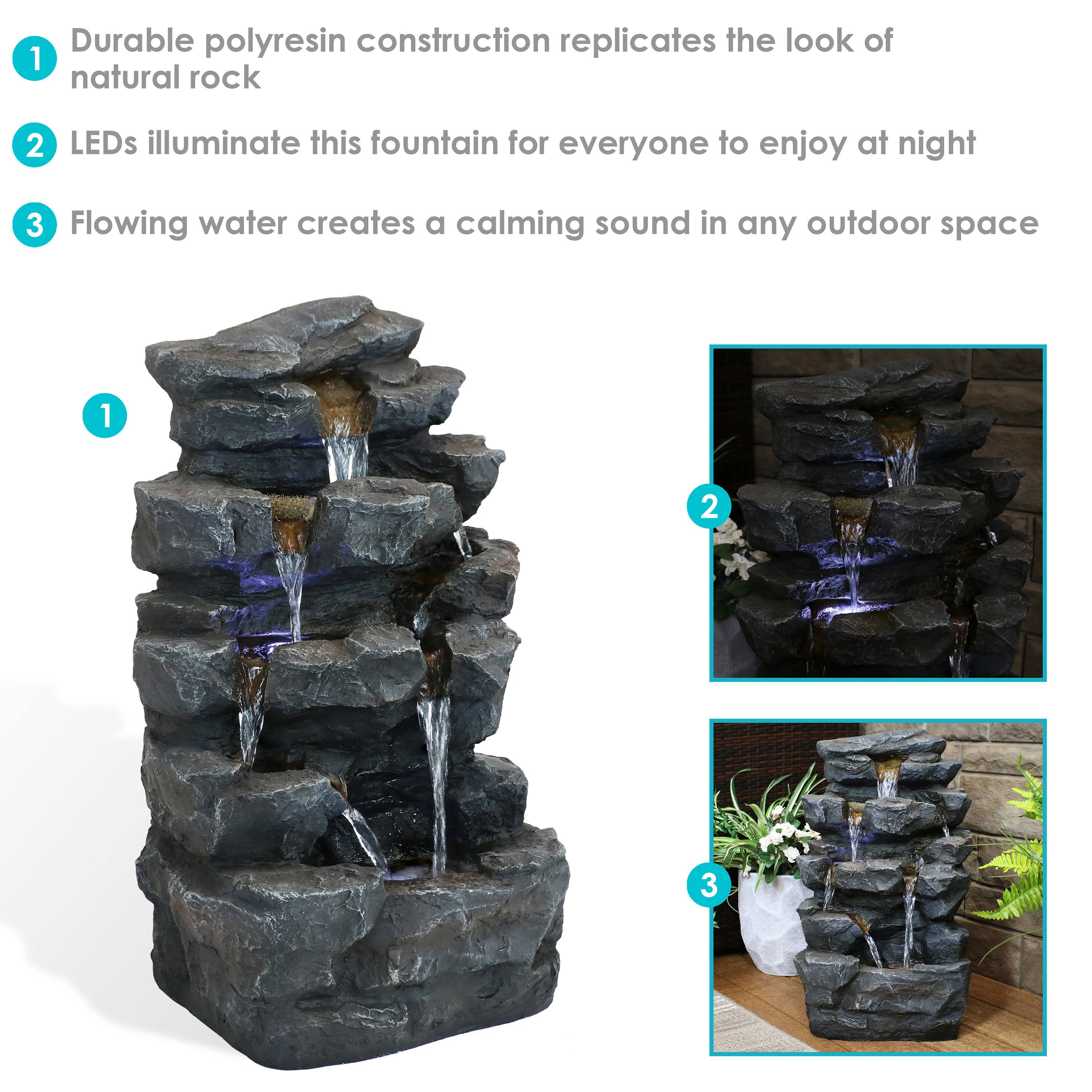 1 Durable polyresin construction replicates the look of natural rock

2 LEDs illuminate this fountain for everyone to enjoy at night

3 Flowing water creates a calming sound in any outdoor space

1

2

3