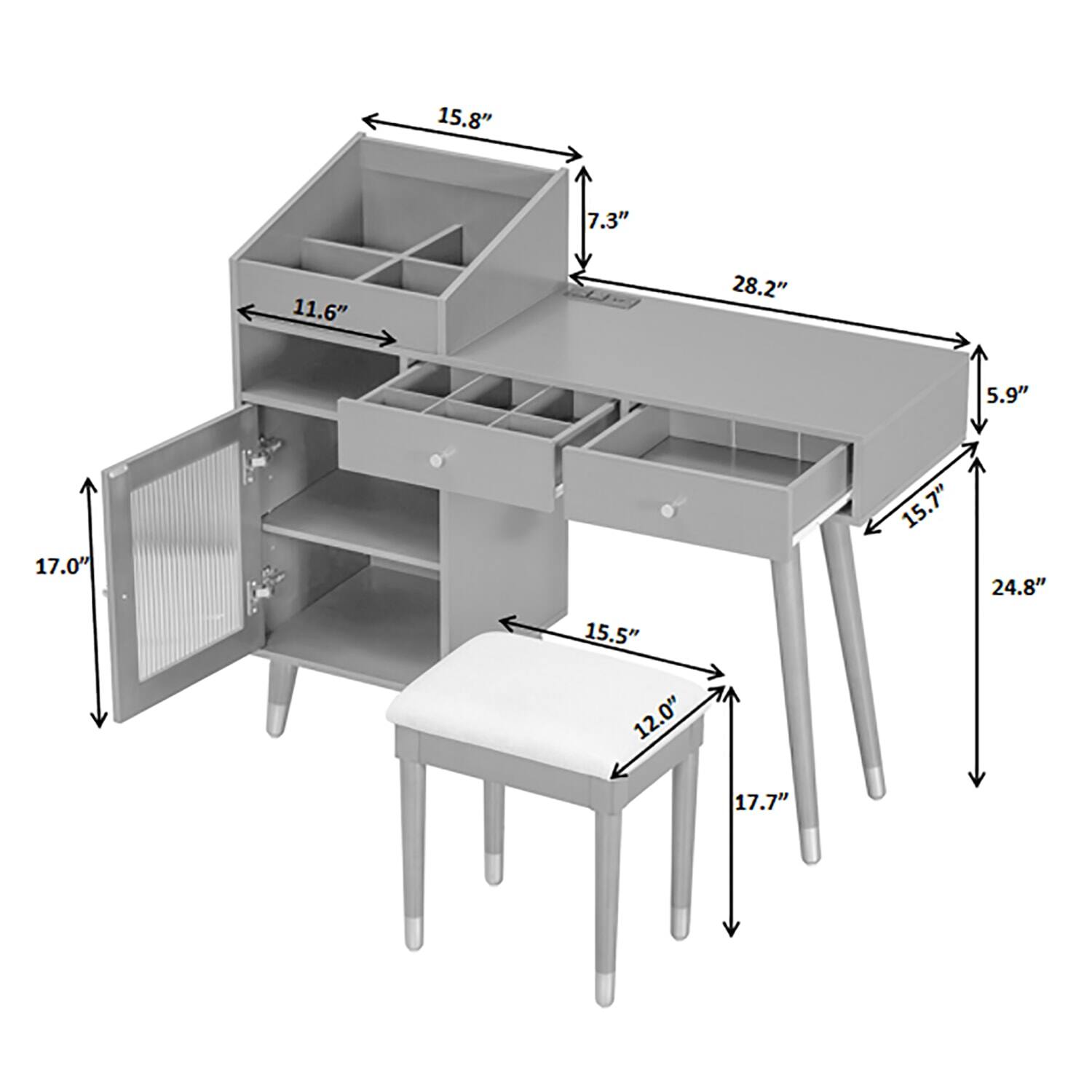 15.8”

7.3”

28.2”

11.6”

5.9”

15.7”

17.0”

24.8”

15.5”

12.0”

17.7”