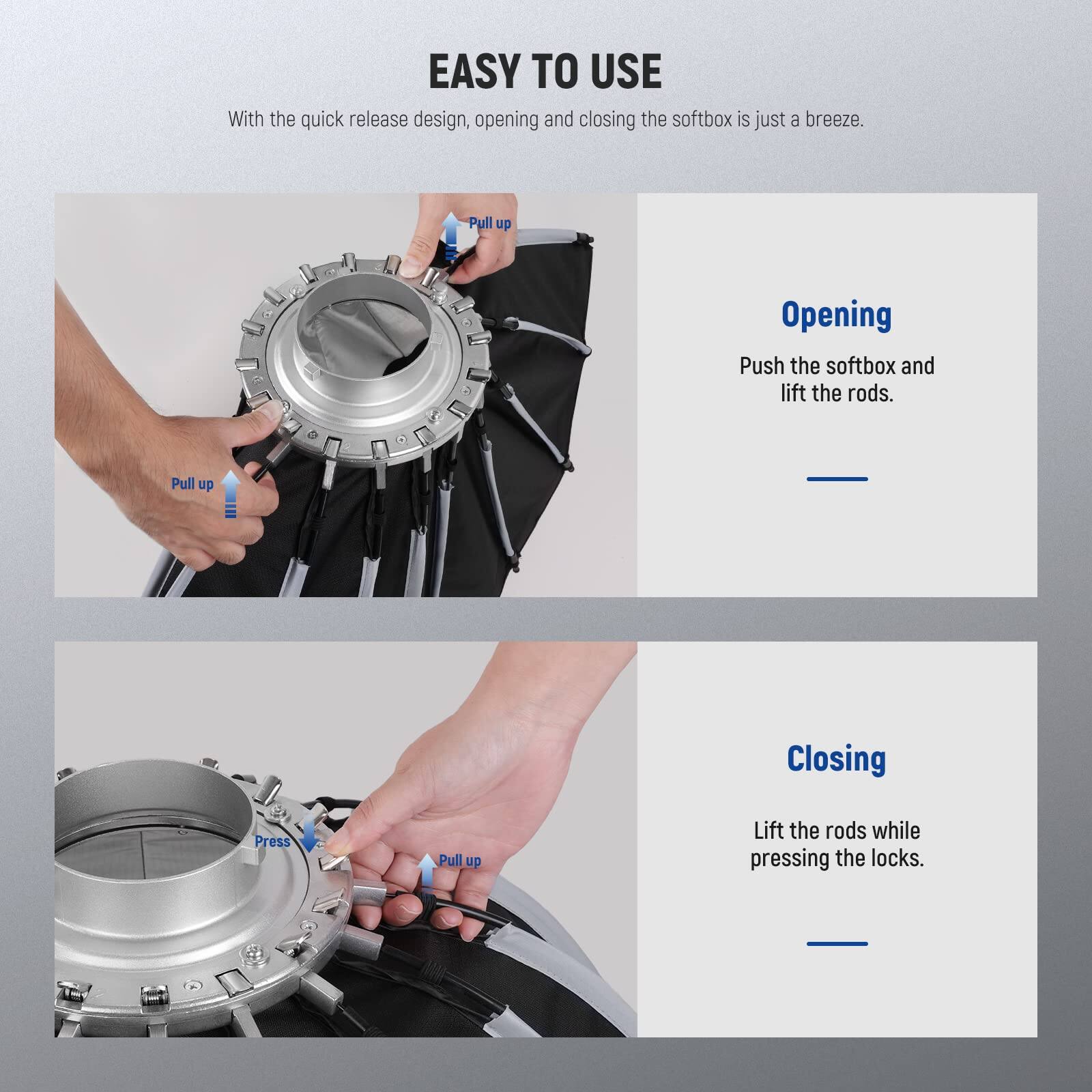 EASY TO USE

With the quick release design, opening and closing the softbox is just a breeze.

Pull up

Pull up

Opening

Push the softbox and lift the rods.

Press

Pull up

Closing

Lift the rods while pressing the locks.