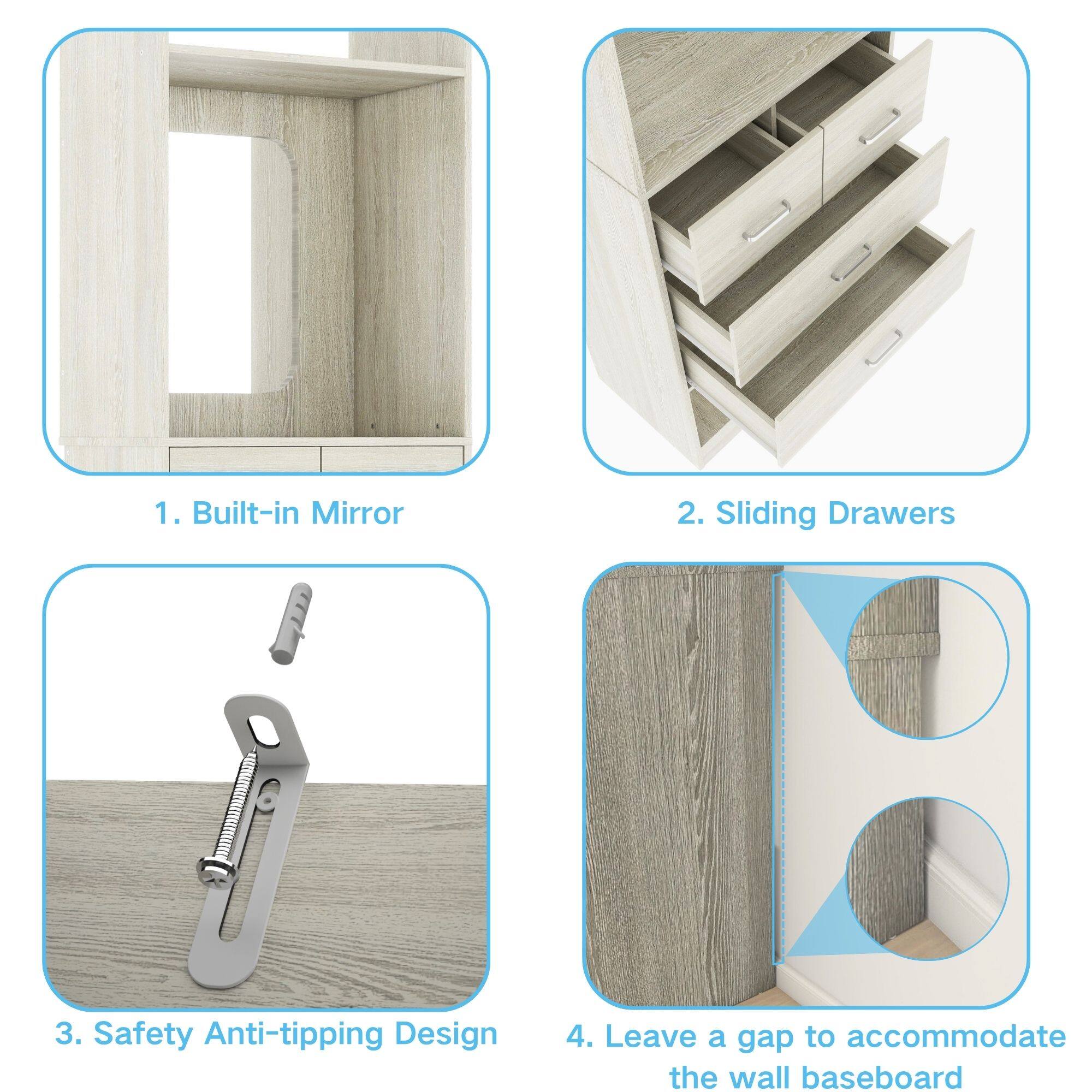 1. Built-in Mirror

2. Sliding Drawers

3. Safety Anti-tipping Design

4. Leave a gap to accommodate the wall baseboard