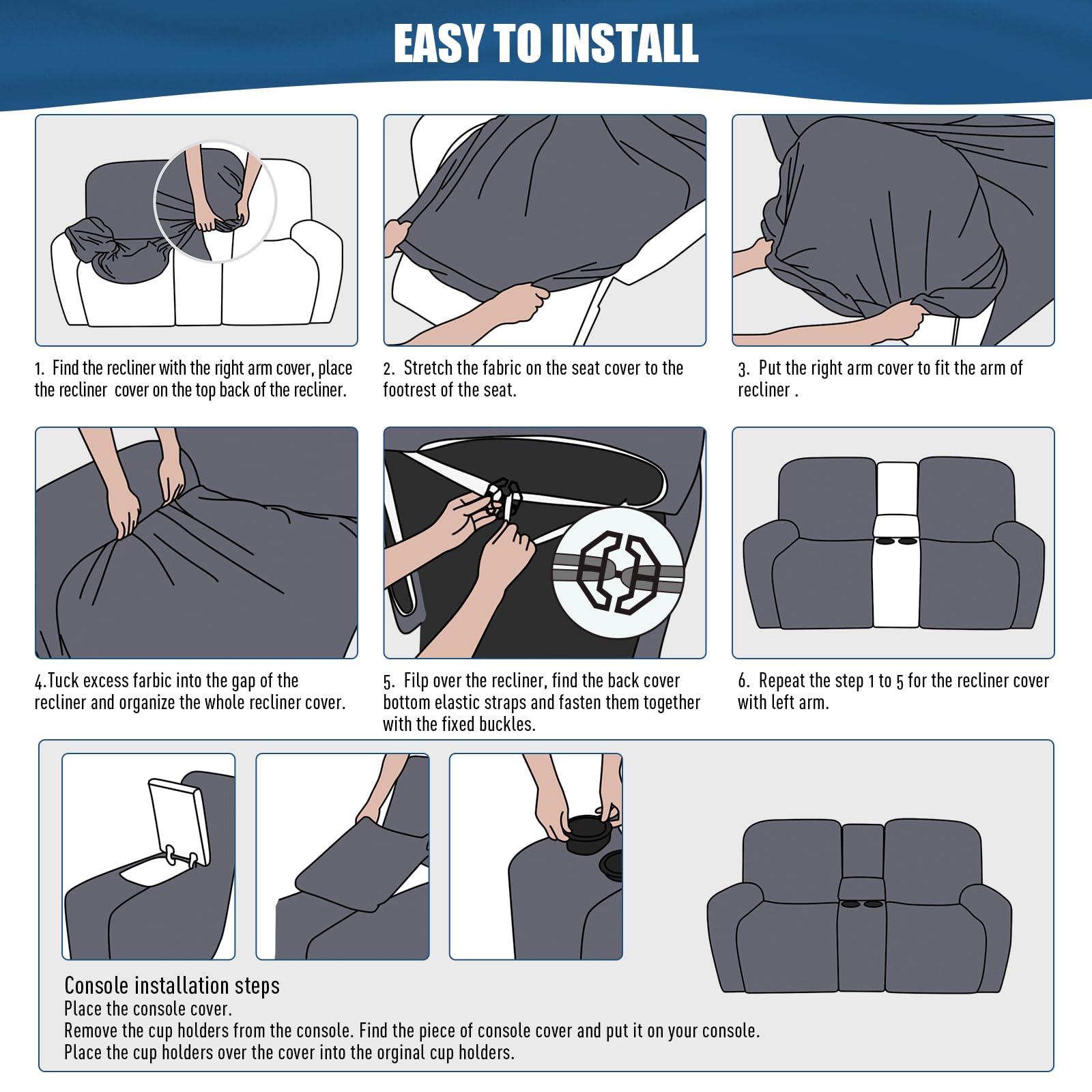 EASY TO INSTALL

1. Find the recliner with the right arm cover, place the recliner cover on the top back of the recliner.

2. Stretch the fabric on the seat cover to the footrest of the seat.

3. Put the right arm cover to fit the arm of recliner .

4.Tuck excess farbic into the gap of the recliner and organize the whole recliner cover.

5. Filp over the recliner, find the back cover bottom elastic straps and fasten them together with the fixed buckles.

6. Repeat the step 1 to 5 for the recliner cover with left arm.

Console installation steps
Place the console cover.
Remove the cup holders from the console. Find the piece of console cover and put it on your console.
Place the cup holders over the cover into the orginal cup holders.