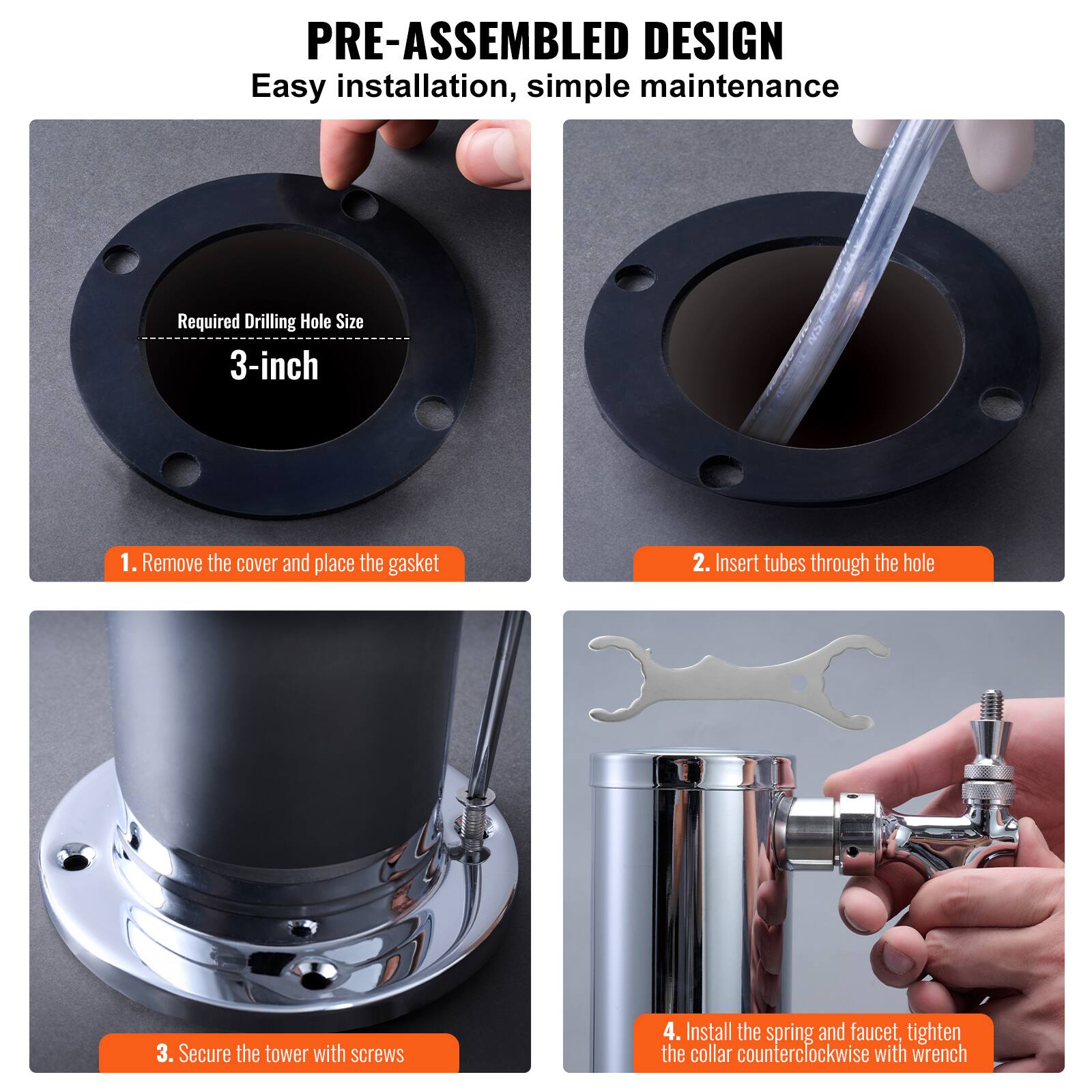 PRE-ASSEMBLED DESIGN
Easy installation, simple maintenance

Required Drilling Hole Size
3-inch

1. Remove the cover and place the gasket

2. Insert tubes through the hole

3. Secure the tower with screws

4. Install the spring and faucet, tighten the collar counterclockwise with wrench