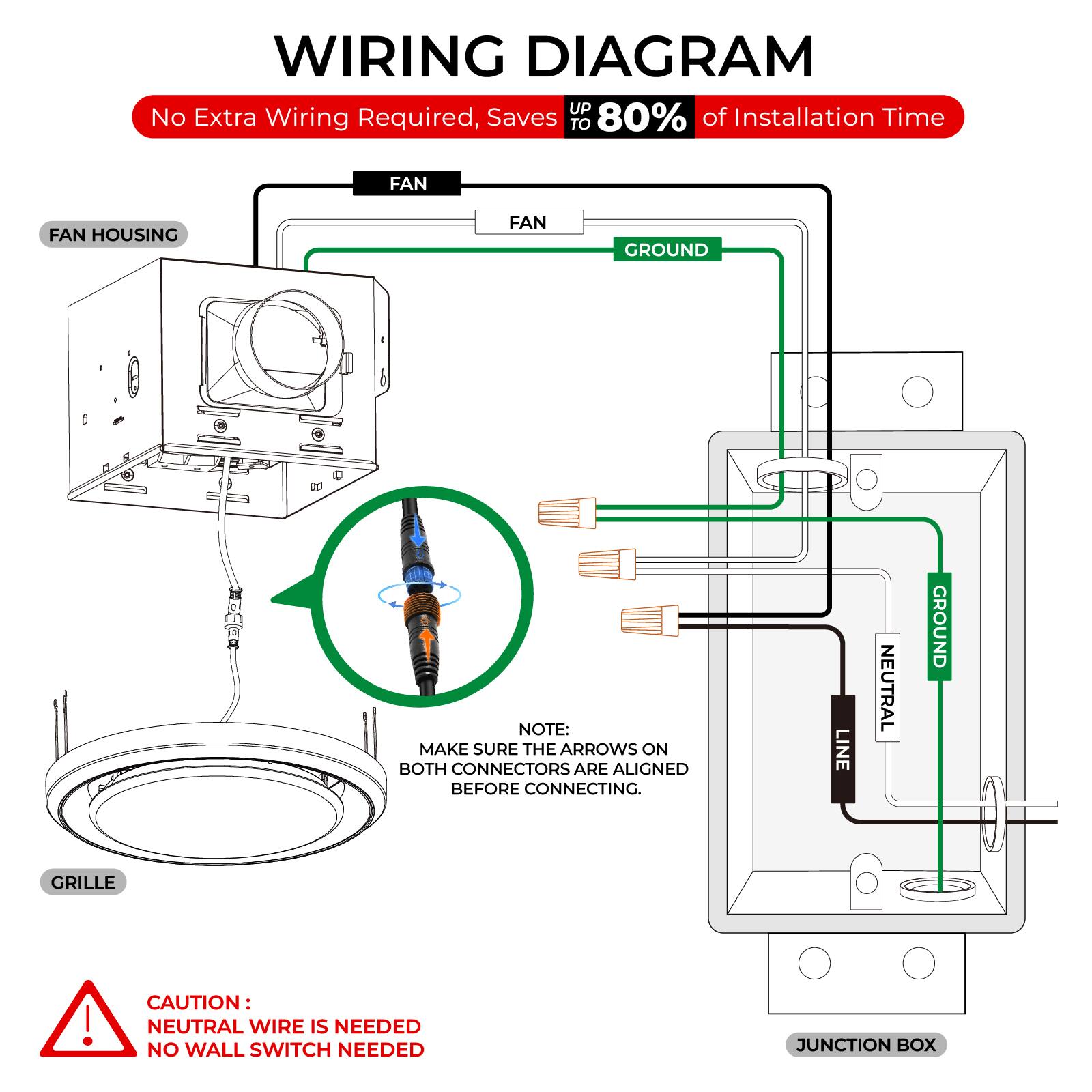 WIRING DIAGRAM

No Extra Wiring Required, Saves UP TO 80% of Installation Time

FAN

FAN

GROUND

FAN HOUSING

GROUND

NEUTRAL

LINE

NOTE:
MAKE SURE THE ARROWS ON BOTH CONNECTORS ARE ALIGNED BEFORE CONNECTING.

GRILLE

CAUTION :
NEUTRAL WIRE IS NEEDED
NO WALL SWITCH NEEDED

JUNCTION BOX