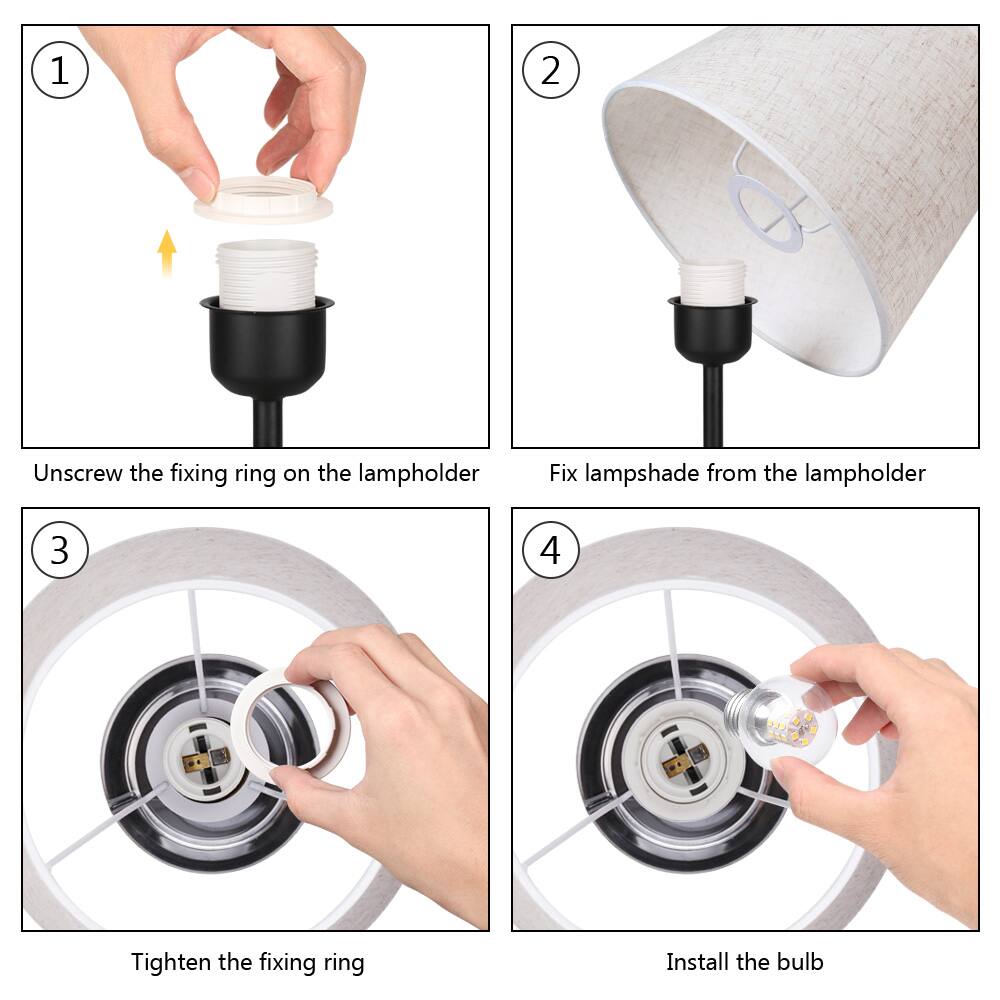 1

Unscrew the fixing ring on the lampholder

2

Fix lampshade from the lampholder

3

Tighten the fixing ring

4

Install the bulb