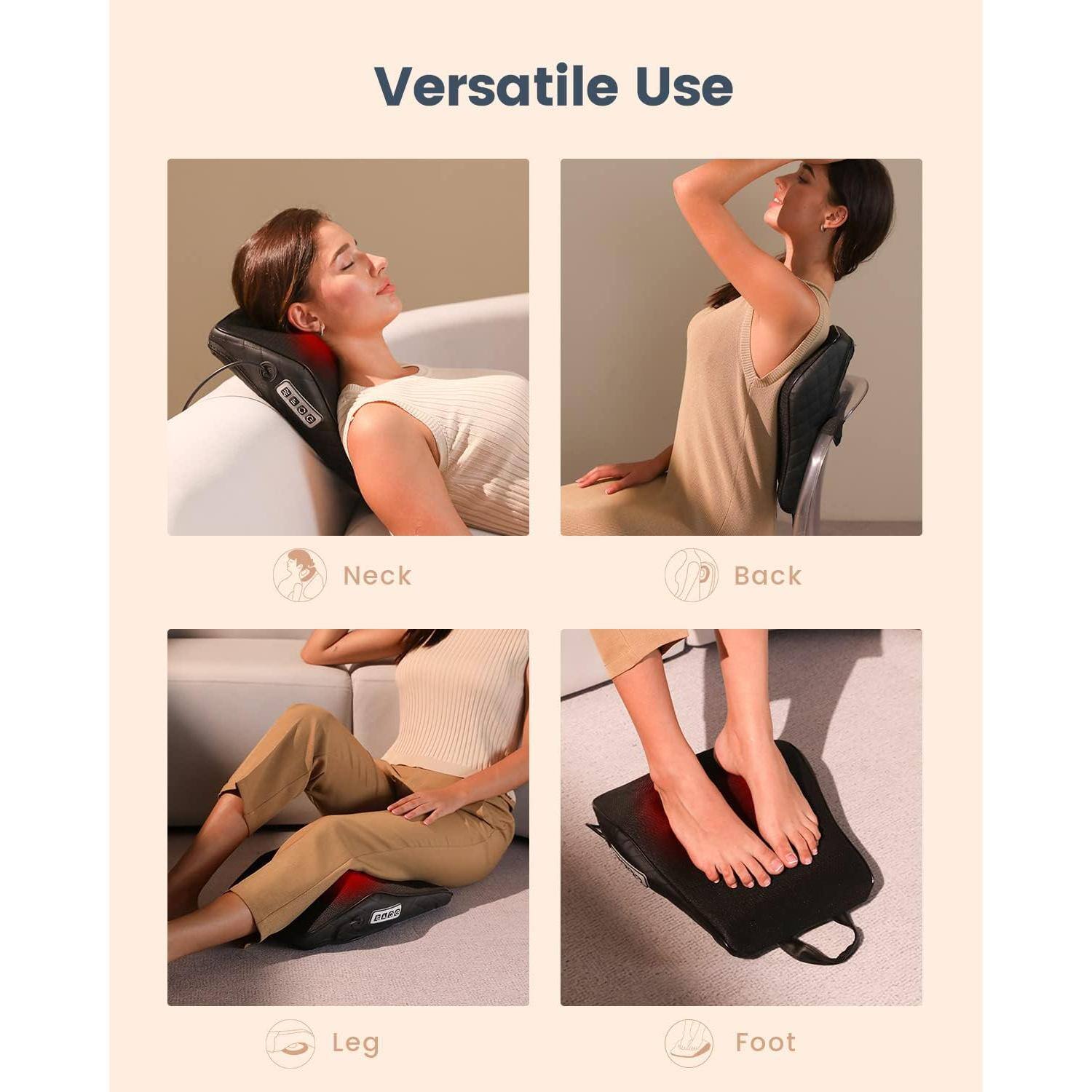 Versatile Use

Neck

Back

Leg

Foot