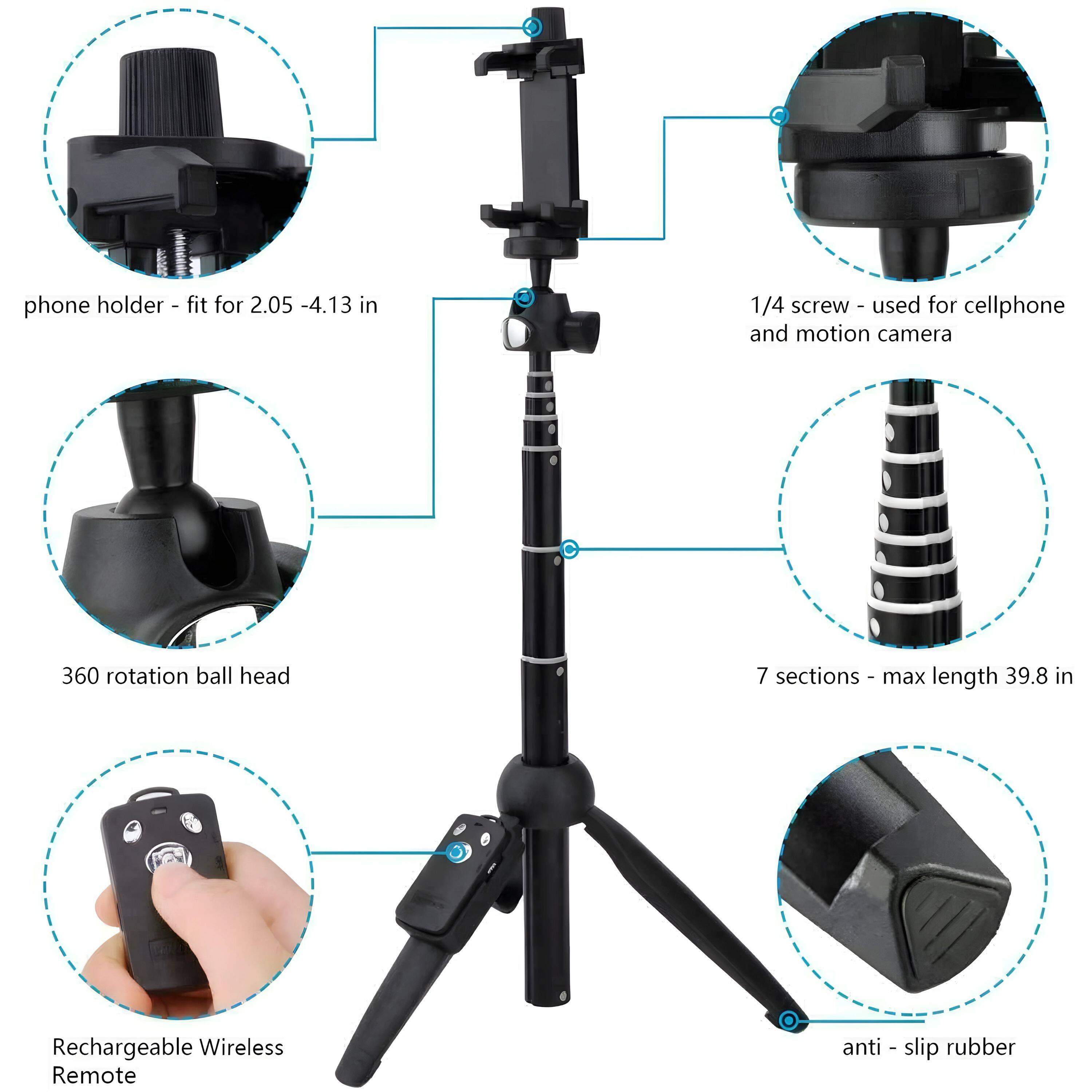 phone holder - fit for 2.05 -4.13 in

1/4 screw - used for cellphone and motion camera

360 rotation ball head

7 sections - max length 39.8 in

Rechargeable Wireless Remote

anti - slip rubber