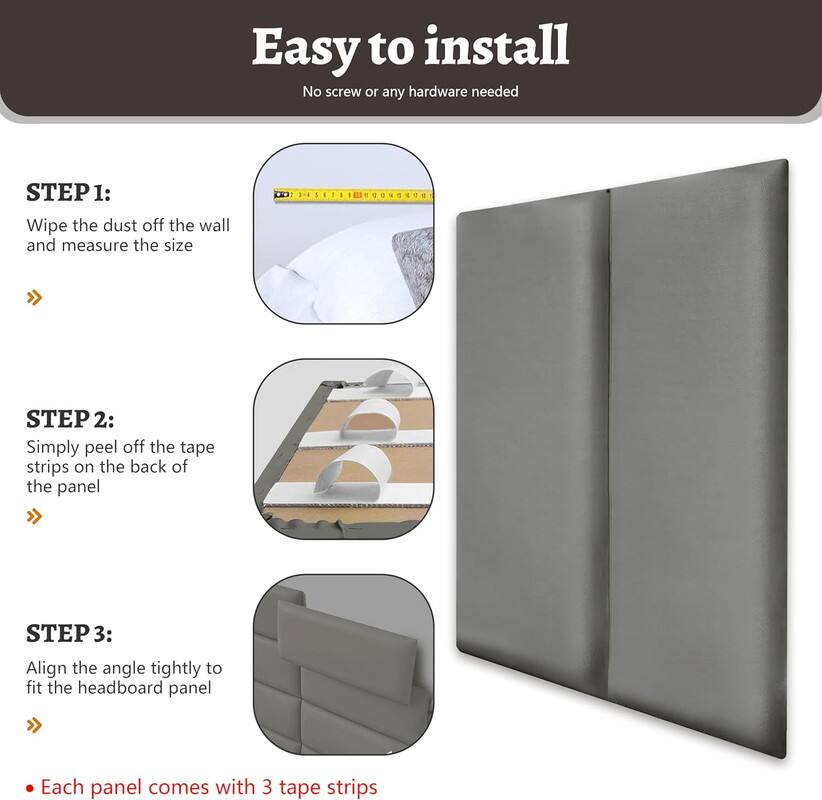 Easy to install

No screw or any hardware needed

STEP 1:
Wipe the dust off the wall and measure the size

»

STEP 2:
Simply peel off the tape strips on the back of the panel

»

STEP 3:
Align the angle tightly to fit the headboard panel

»

• Each panel comes with 3 tape strips