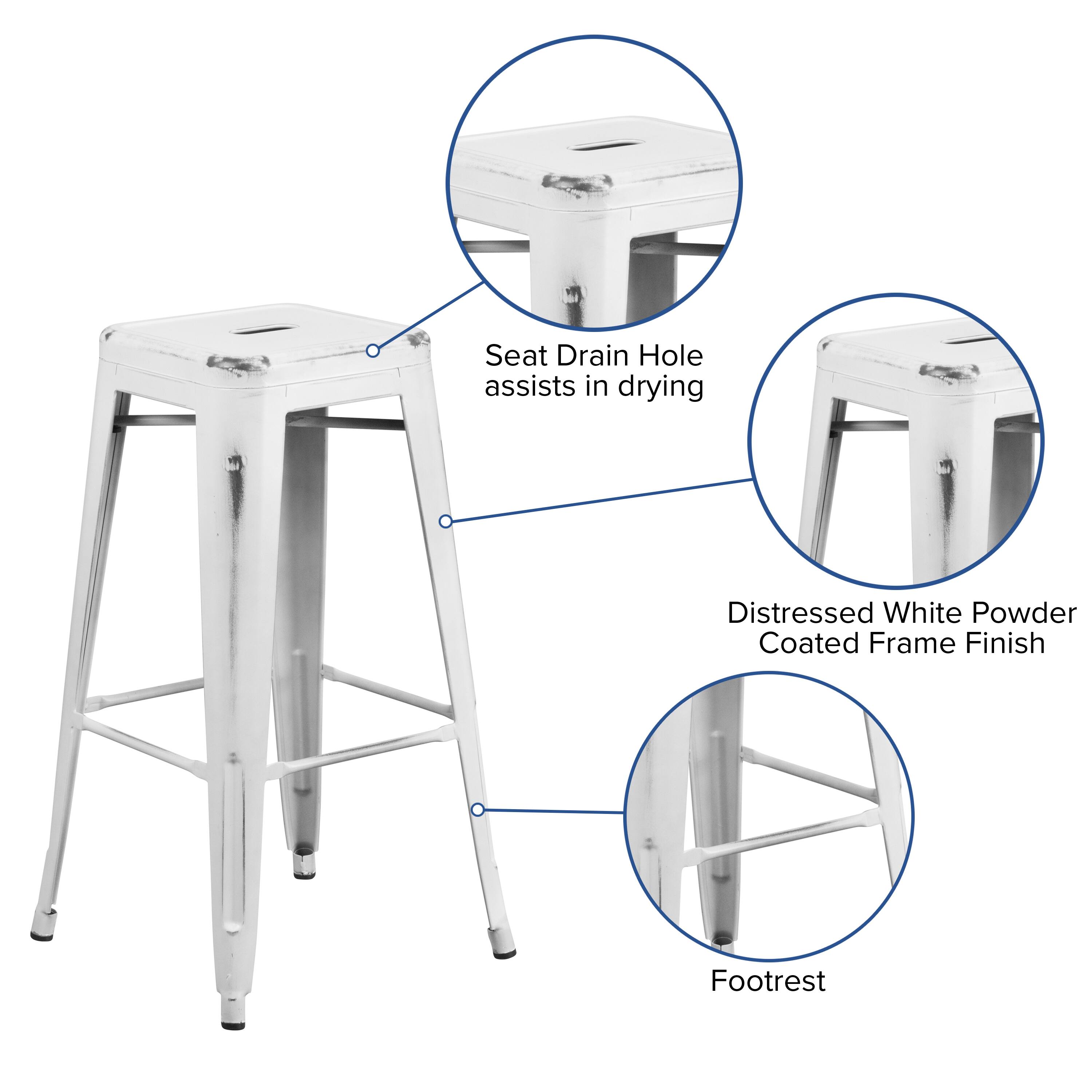 Seat Drain Hole
assists in drying

Distressed White Powder
Coated Frame Finish

Footrest