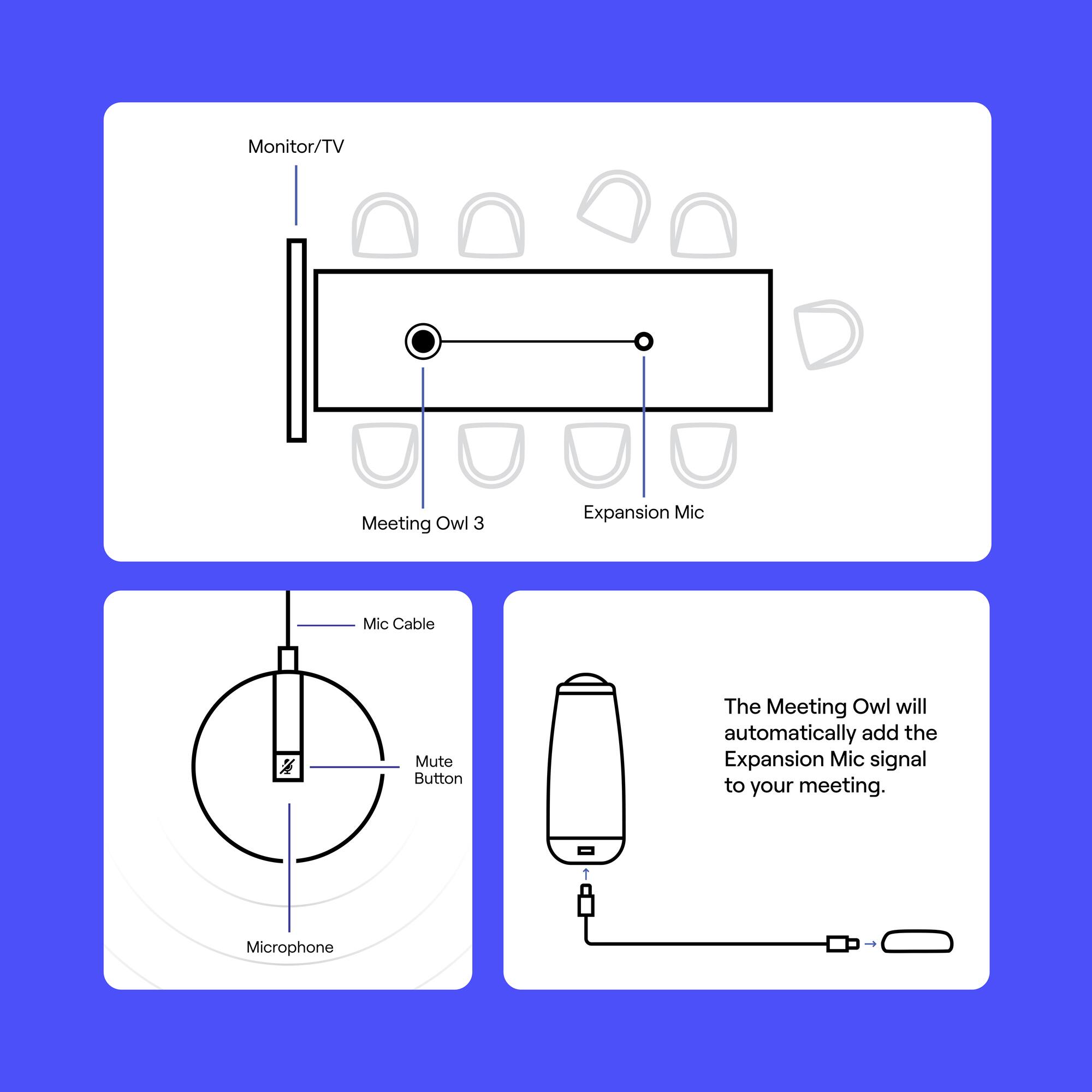 Monitor/TV

Meeting Owl 3

Expansion Mic

Mic Cable

Mute Button

Microphone

The Meeting Owl will automatically add the Expansion Mic signal to your meeting.