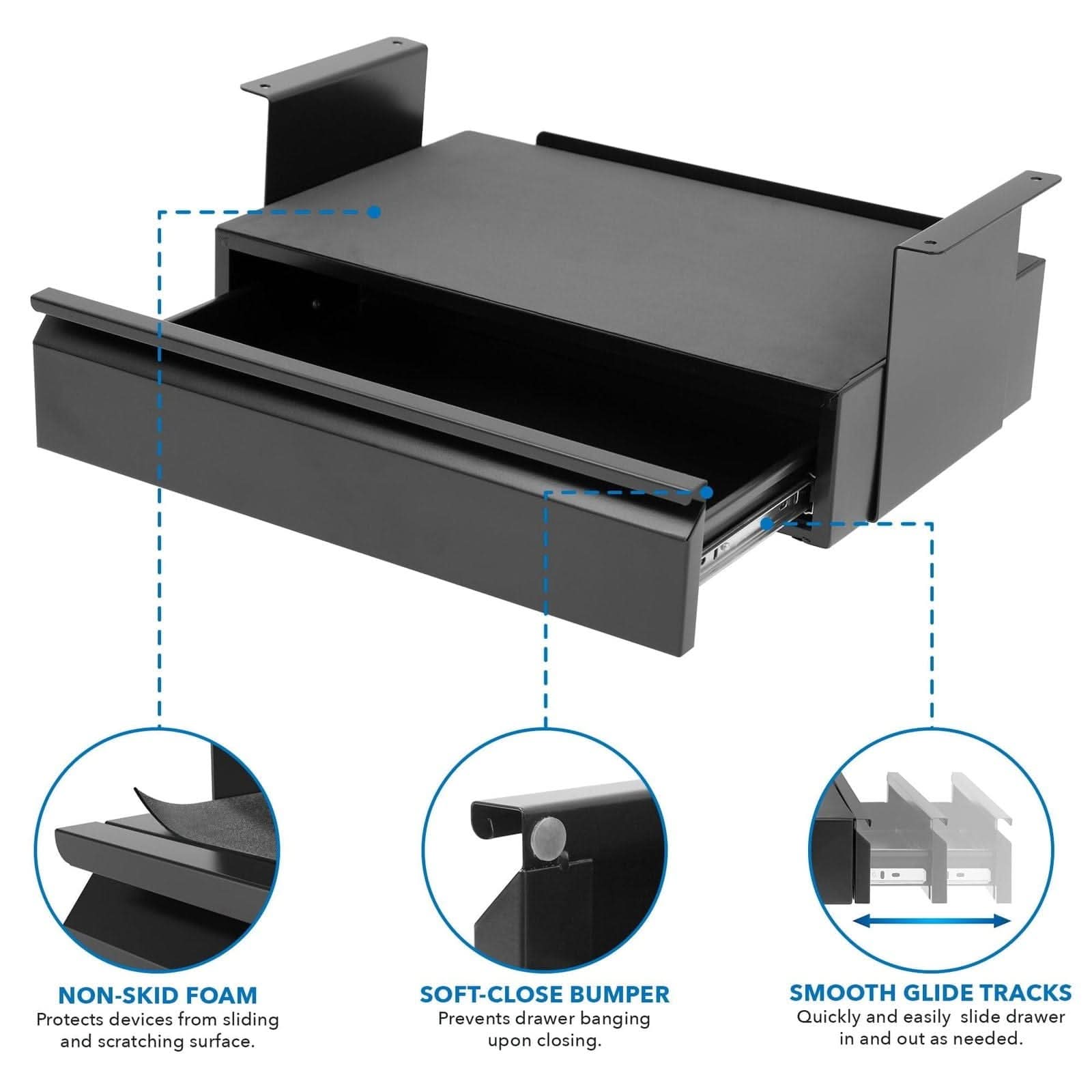 NON-SKID FOAM
Protects devices from sliding and scratching surface.

SOFT-CLOSE BUMPER
Prevents drawer banging upon closing.

SMOOTH GLIDE TRACKS
Quickly and easily slide drawer in and out as needed.