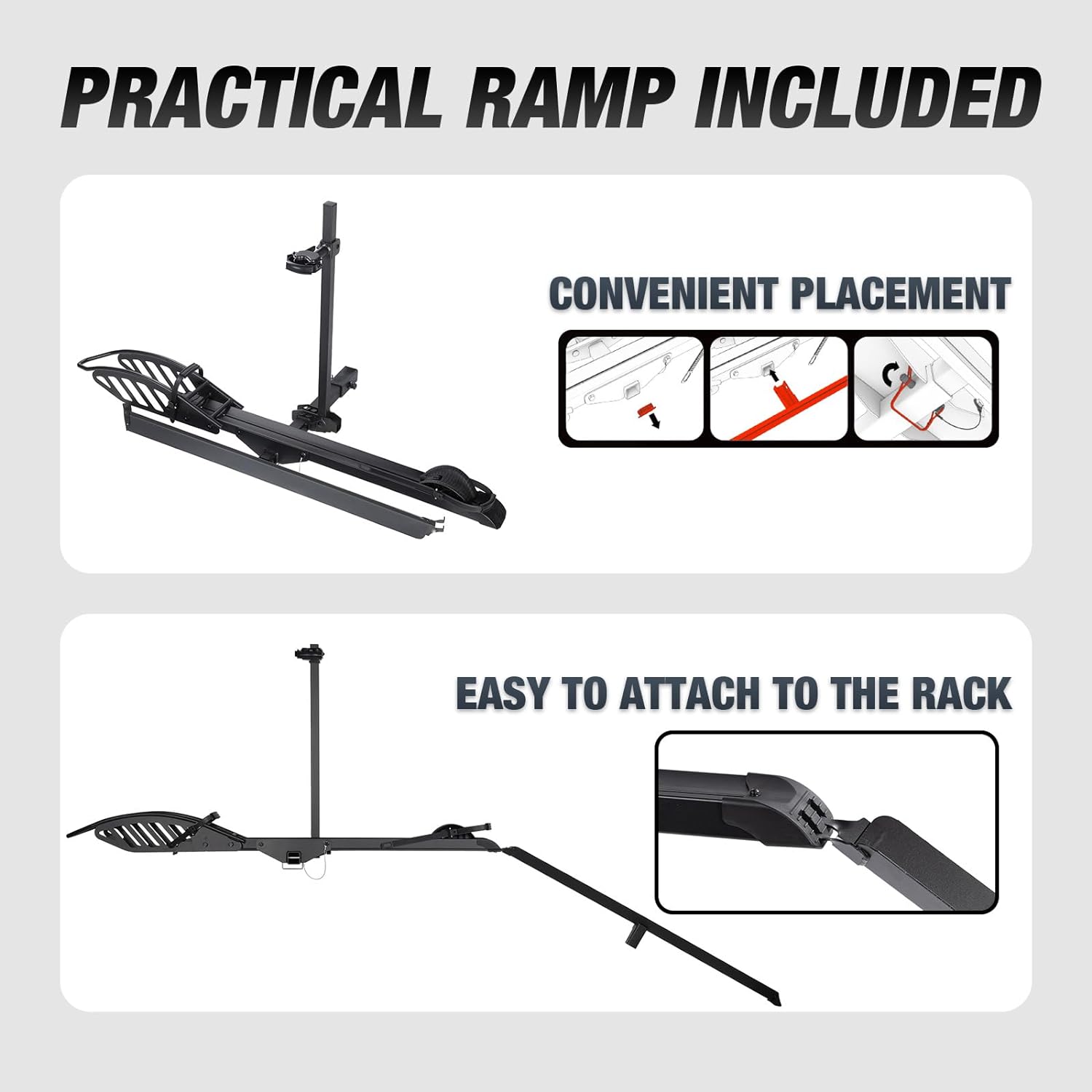 PRACTICAL RAMP INCLUDED

CONVENIENT PLACEMENT

EASY TO ATTACH TO THE RACK