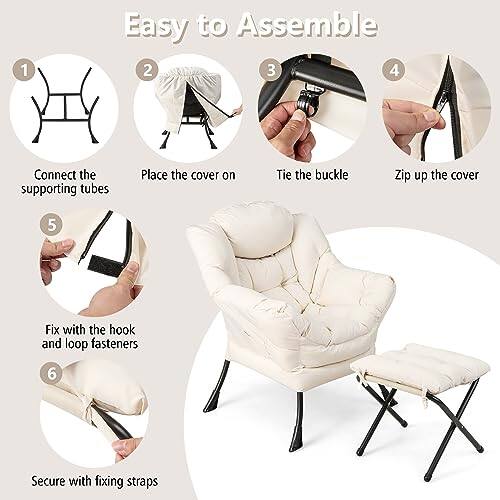 Easy to Assemble

1
Connect the supporting tubes

2
Place the cover on

3
Tie the buckle

4
Zip up the cover

5
Fix with the hook and loop fasteners

6
Secure with fixing straps