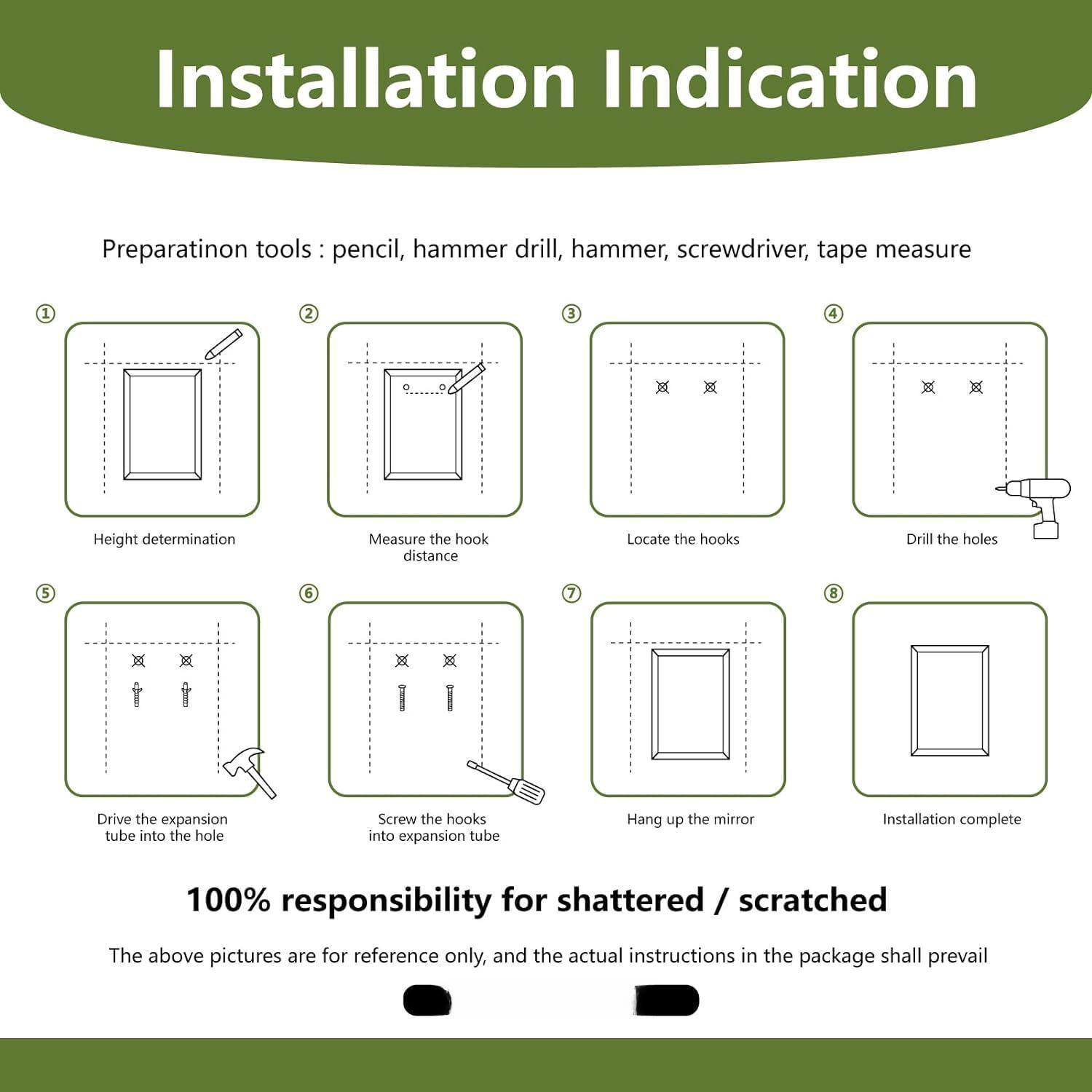 Installation Indication

Preparatinon tools : pencil, hammer drill, hammer, screwdriver, tape measure

①
Height determination

②
Measure the hook distance

③
Locate the hooks

④
Drill the holes

⑤
Drive the expansion tube into the hole

⑥
Screw the hooks into expansion tube

⑦
Hang up the mirror

⑧
Installation complete

100% responsibility for shattered / scratched

The above pictures are for reference only, and the actual instructions in the package shall prevail