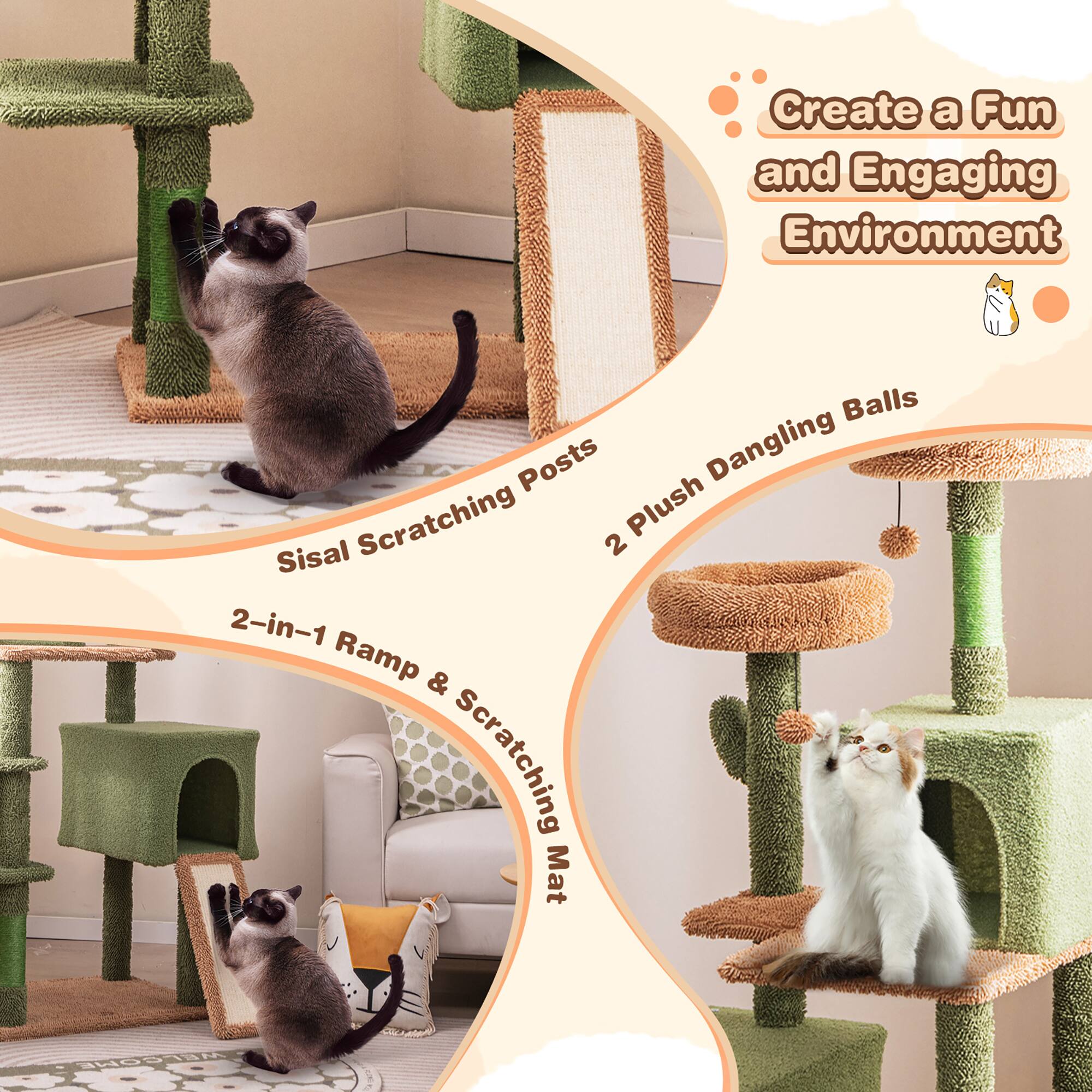 Create a Fun and Engaging Environment

Sisal Scratching Posts

2 Plush Dangling Balls

2-in-1 Ramp & Scratching Mat

WELCOME