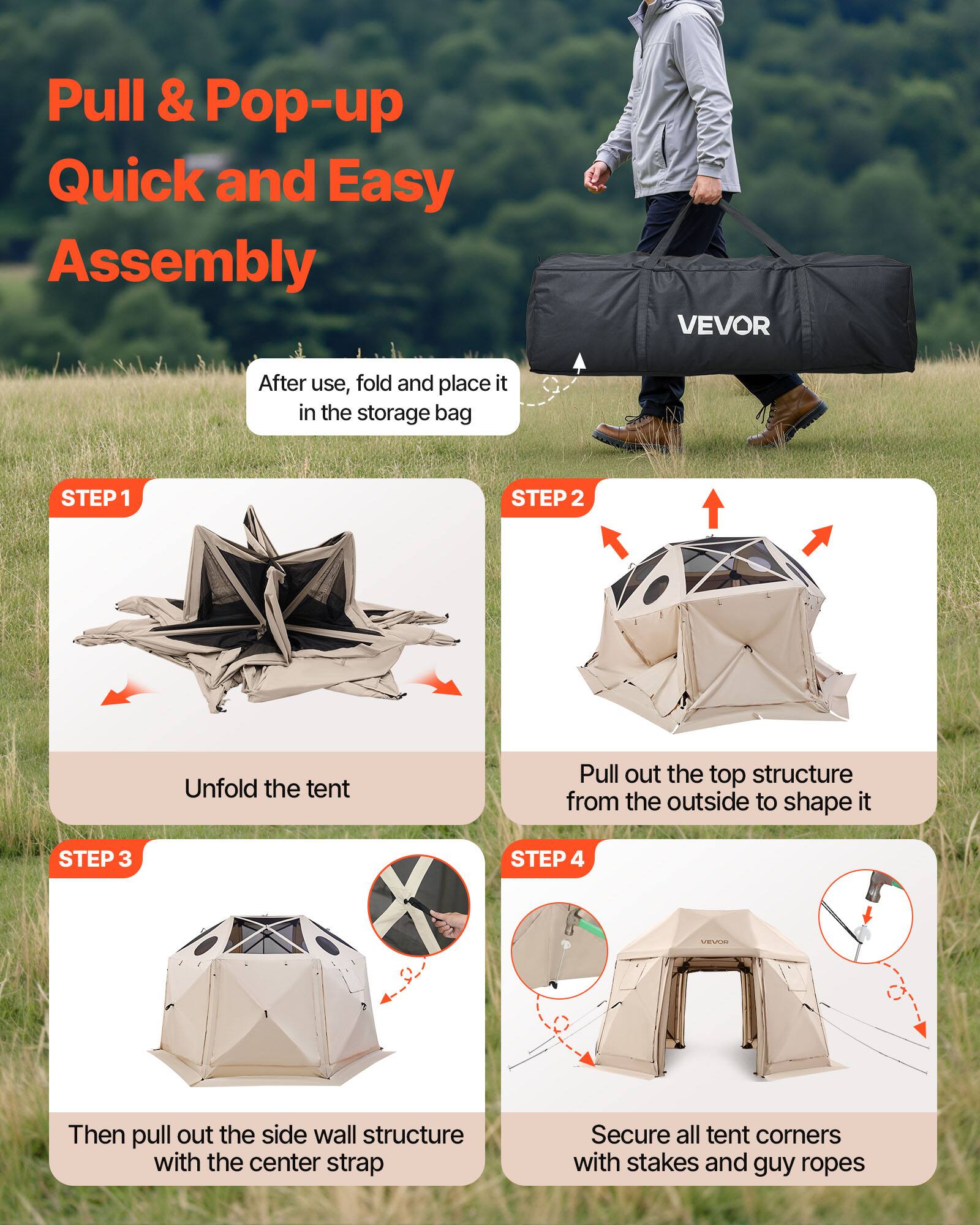 Pull & Pop-up
Quick and Easy
Assembly

VEVOR

After use, fold and place it in the storage bag

STEP 1
Unfold the tent

STEP 2
Pull out the top structure from the outside to shape it

STEP 3
Then pull out the side wall structure with the center strap

STEP 4
VEVOR
Secure all tent corners with stakes and guy ropes