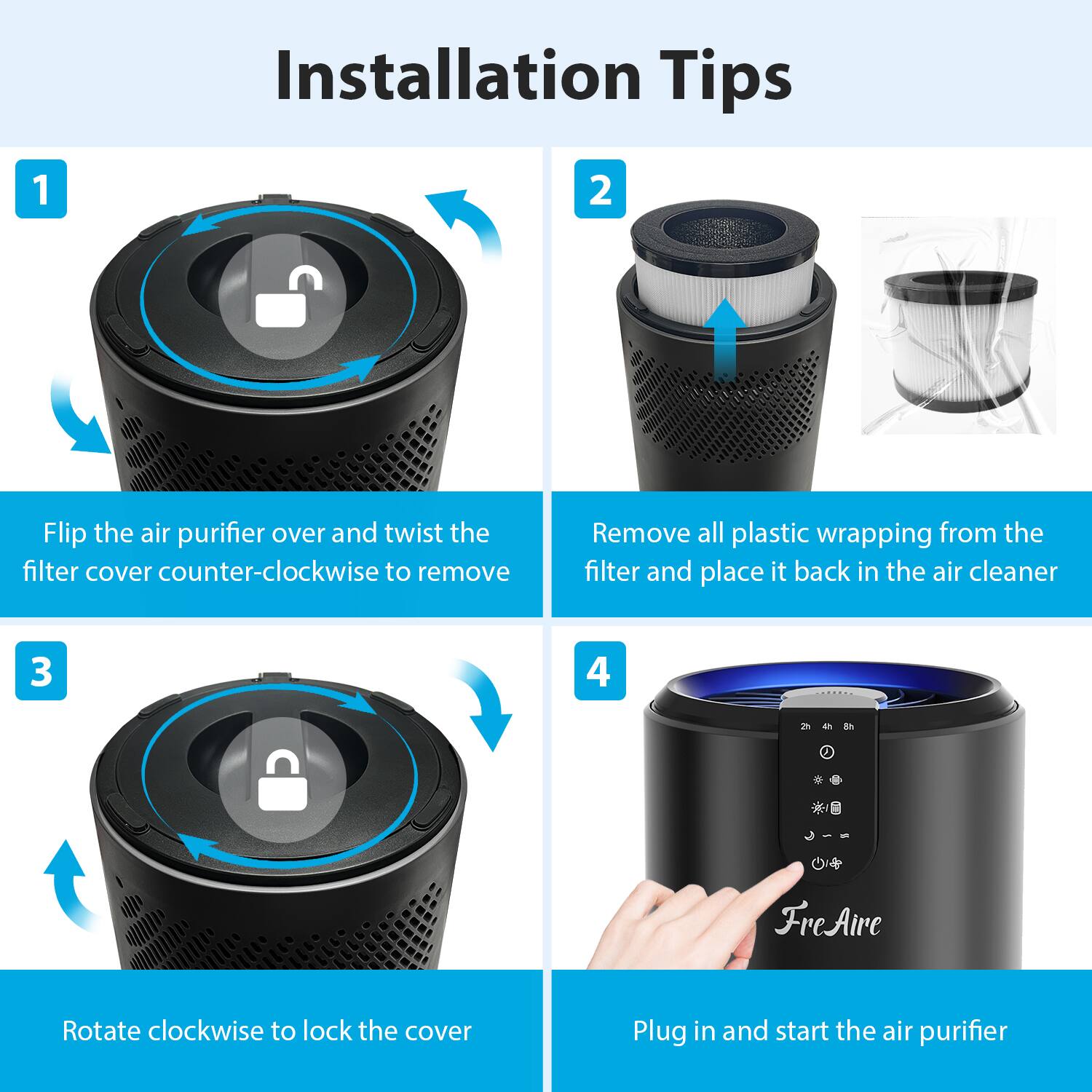 Installation Tips

1

Flip the air purifier over and twist the filter cover counter-clockwise to remove

2

Remove all plastic wrapping from the filter and place it back in the air cleaner

3

Rotate clockwise to lock the cover

4

2h 4h 8h

FreAire

Plug in and start the air purifier