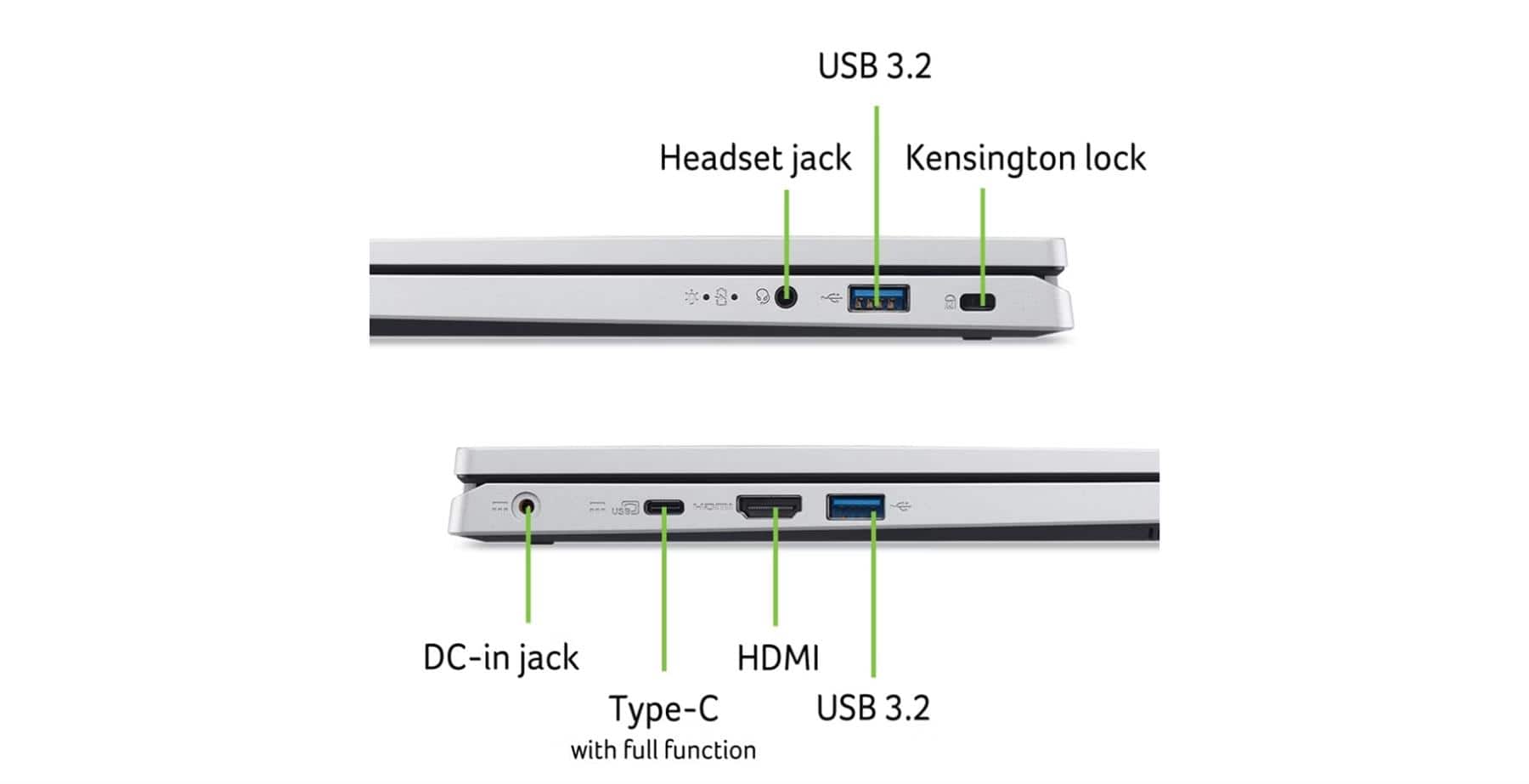 USB 3.2

Headset jack

Kensington lock

DC-in jack

Type-C
with full function

HDMI

USB 3.2