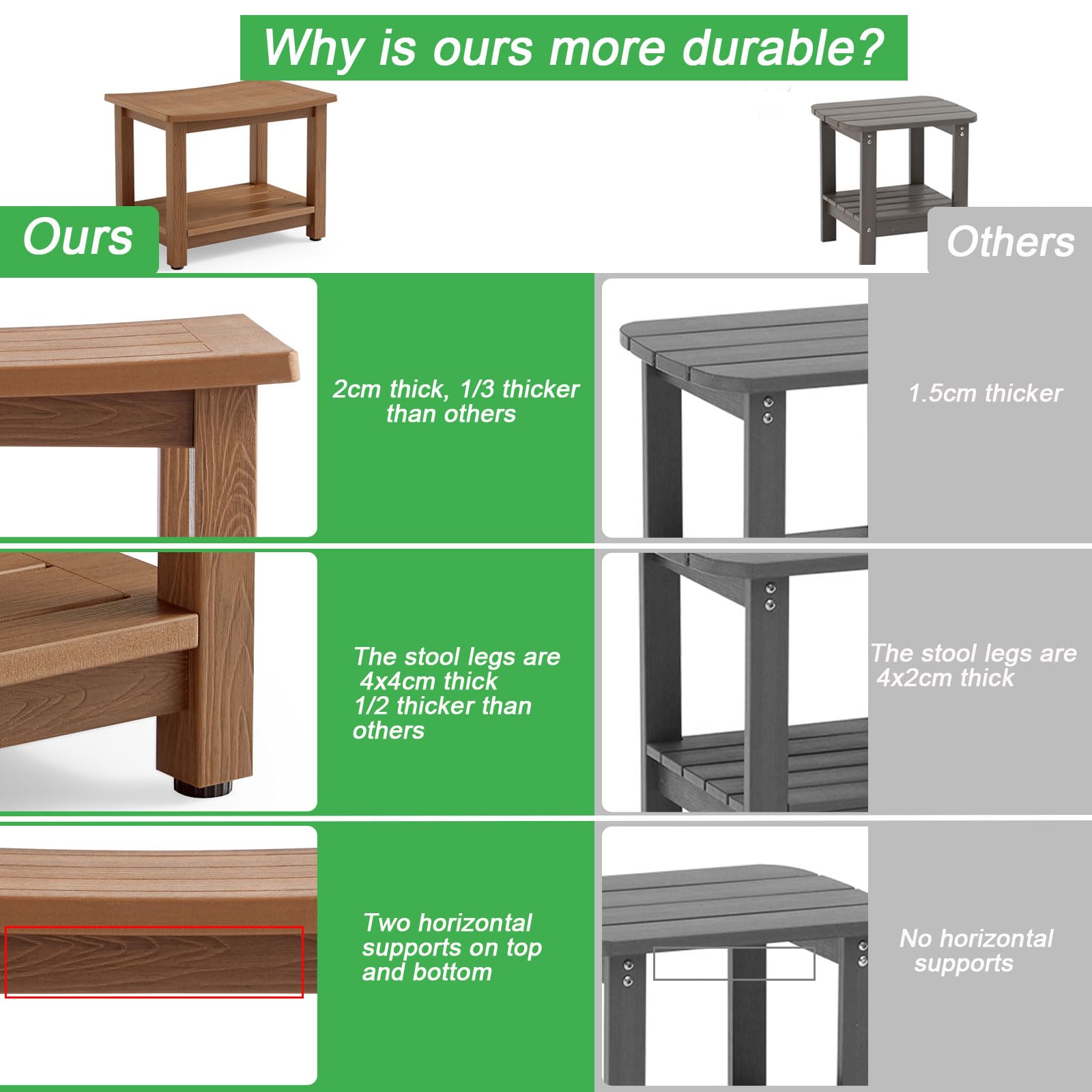 Why is ours more durable?

Ours

Others

2cm thick, 1/3 thicker than others

1.5cm thicker

The stool legs are 4x4cm thick 1/2 thicker than others

The stool legs are 4x2cm thick

Two horizontal supports on top and bottom

No horizontal supports