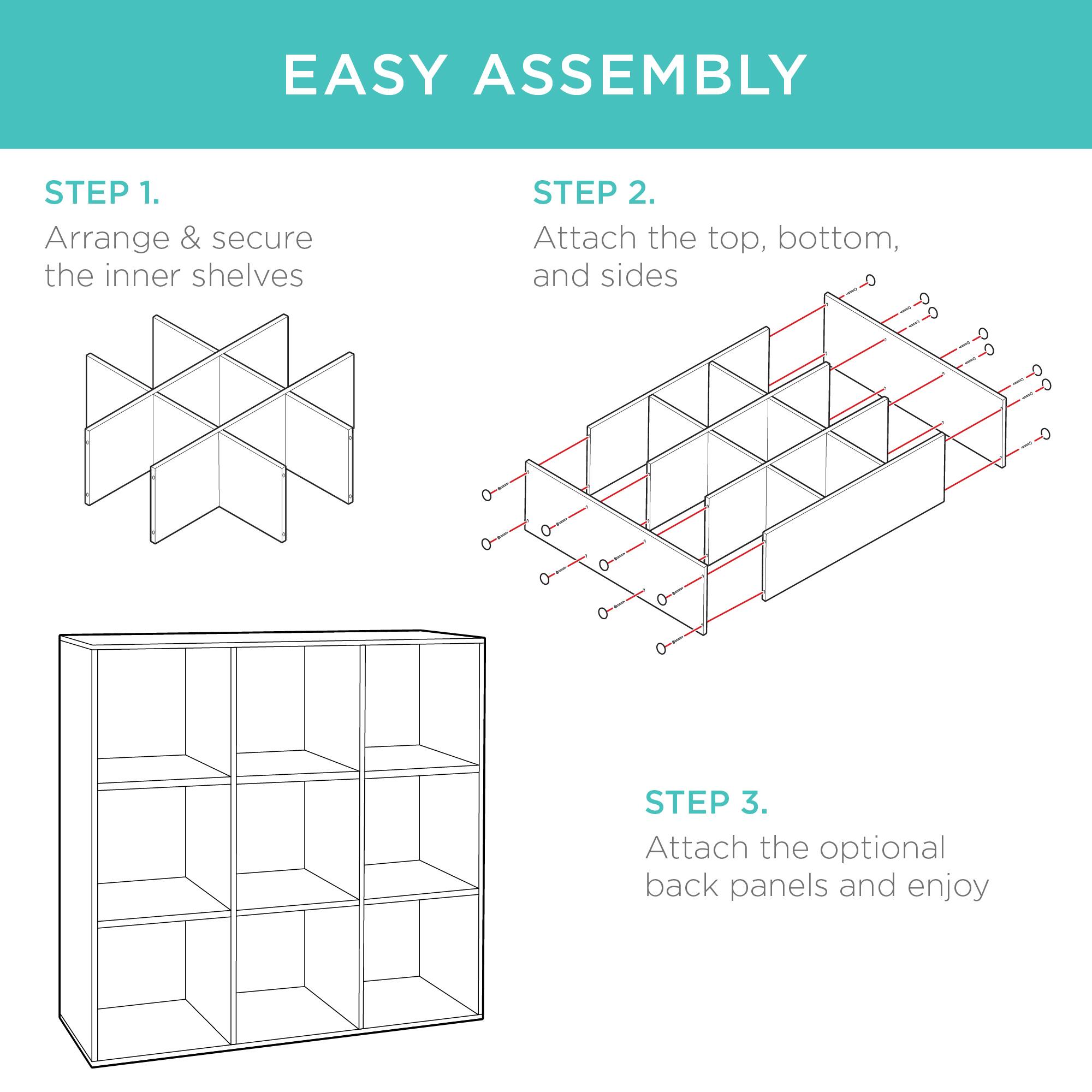 EASY ASSEMBLY

STEP 1.
Arrange & secure the inner shelves

STEP 2.
Attach the top, bottom, and sides

STEP 3.
Attach the optional back panels and enjoy