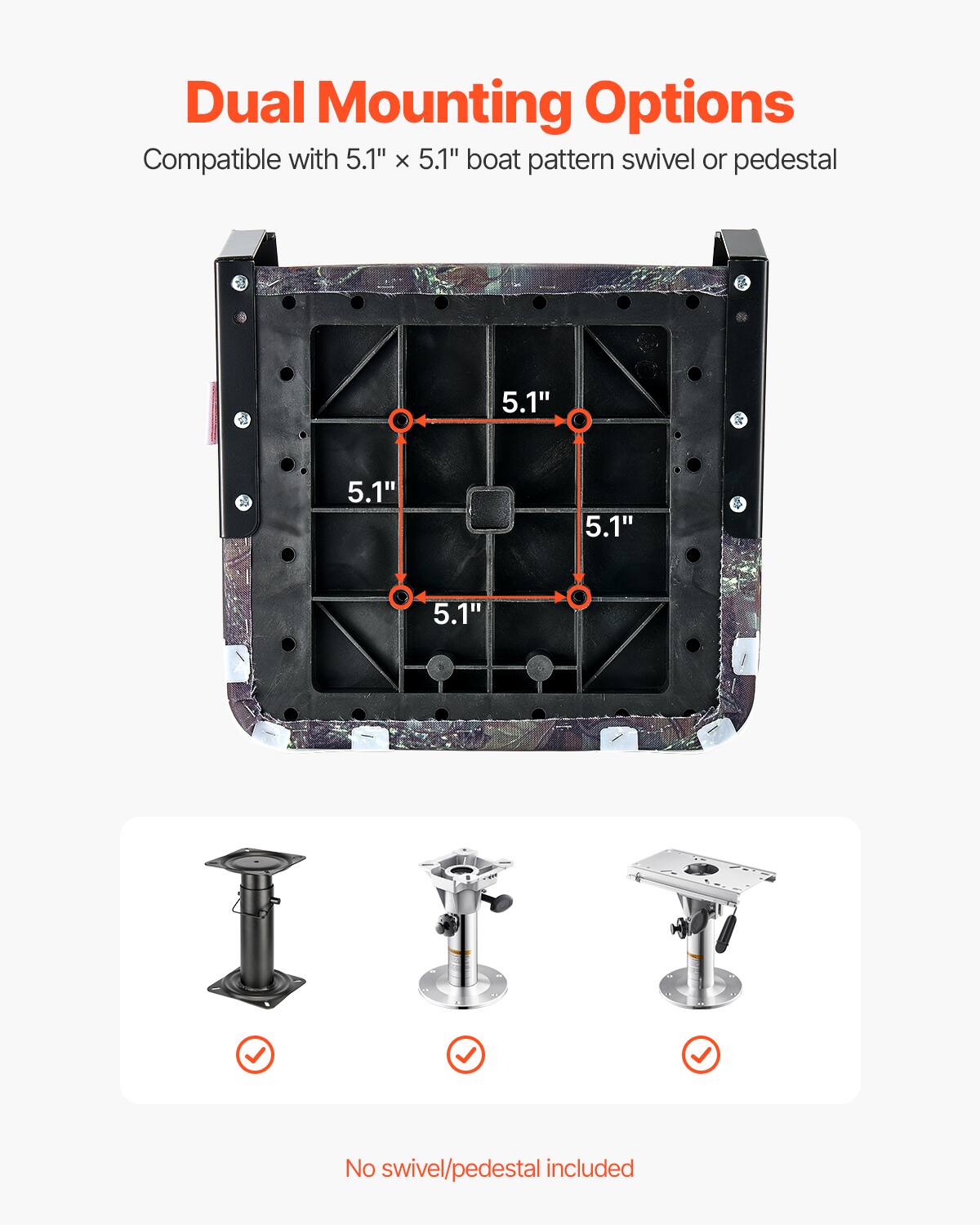 Dual Mounting Options

Compatible with 5.1" × 5.1" boat pattern swivel or pedestal

5.1"

5.1"

5.1"

5.1"

No swivel/pedestal included