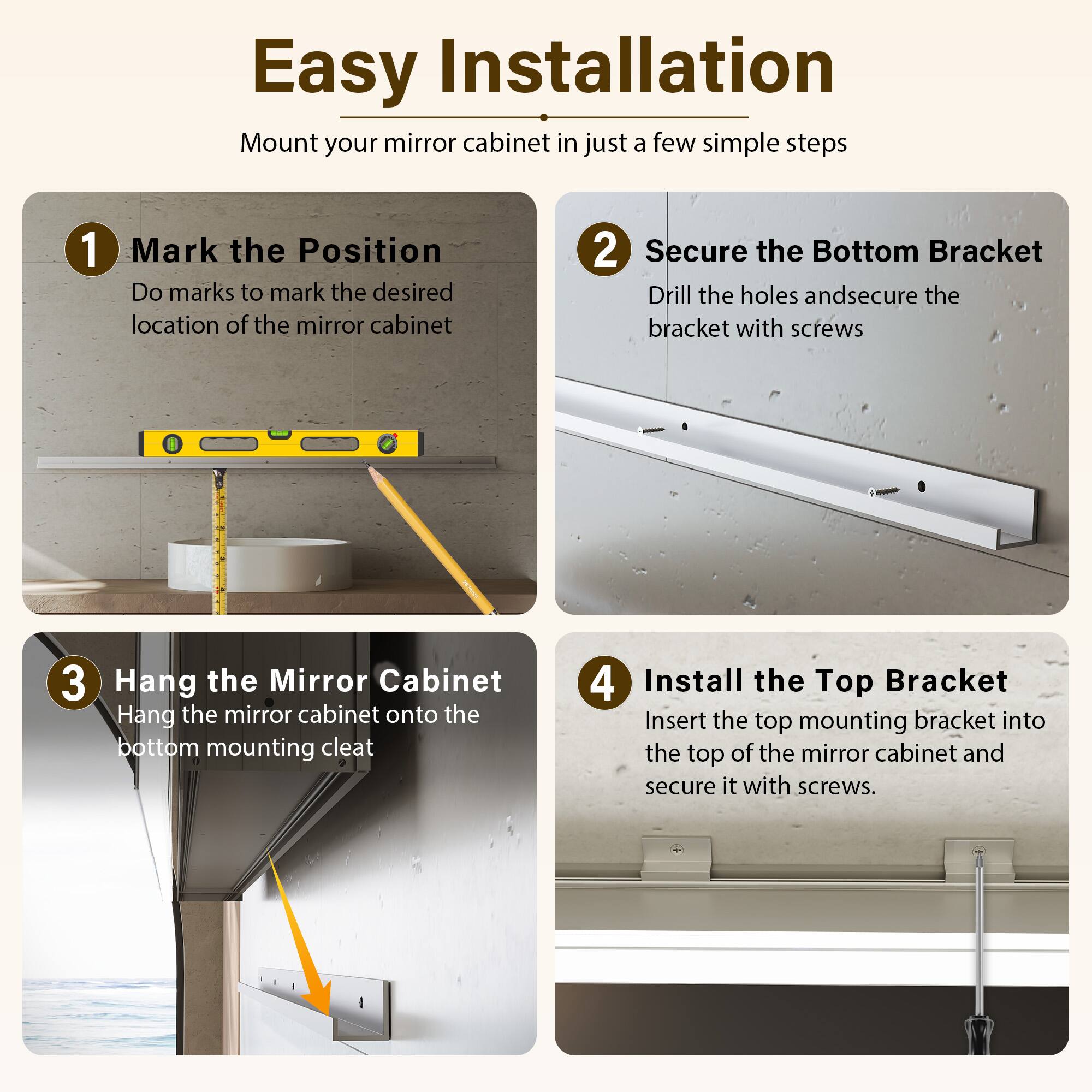 Easy Installation

Mount your mirror cabinet in just a few simple steps

1 Mark the Position
Do marks to mark the desired location of the mirror cabinet

2B Pencil

2 Secure the Bottom Bracket
Drill the holes andsecure the bracket with screws

3 Hang the Mirror Cabinet
Hang the mirror cabinet onto the bottom mounting cleat

4 Install the Top Bracket
Insert the top mounting bracket into the top of the mirror cabinet and secure it with screws.