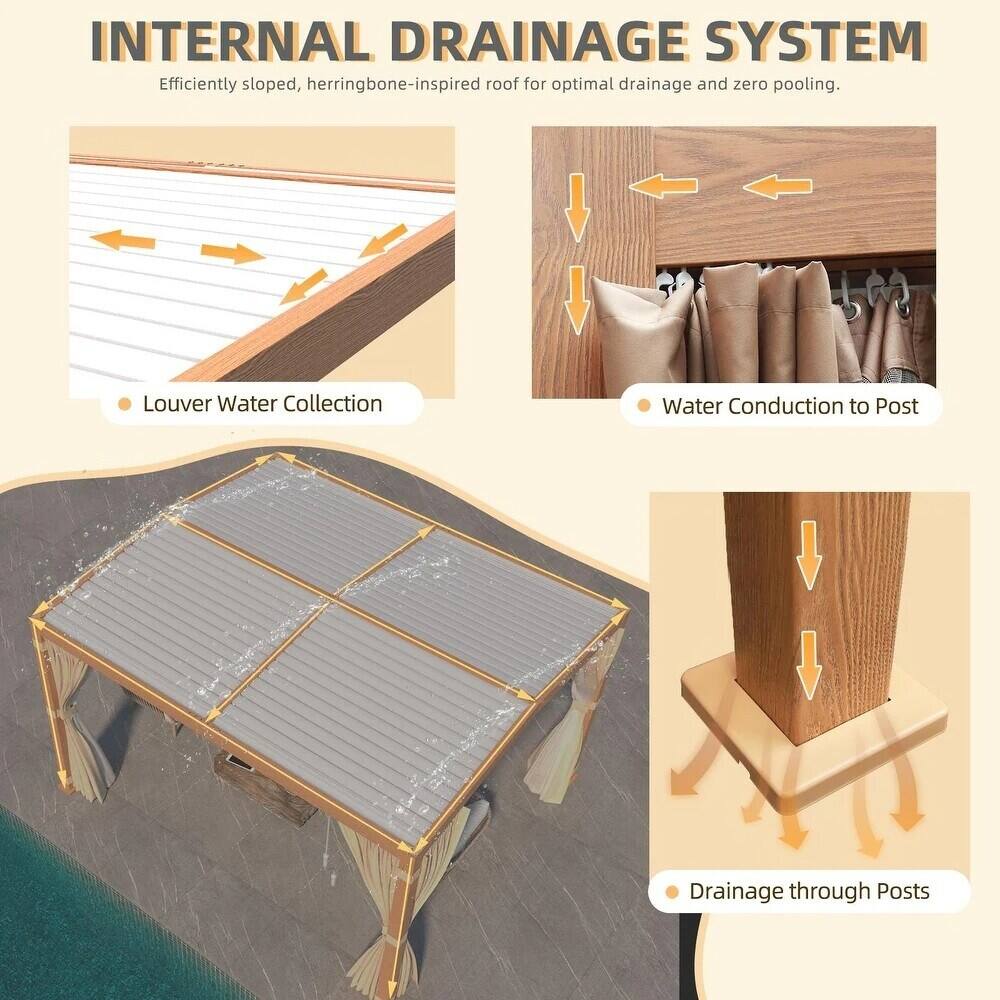 INTERNAL DRAINAGE SYSTEM

Efficiently sloped, herringbone-inspired roof for optimal drainage and zero pooling.

Louver Water Collection

Water Conduction to Post

Drainage through Posts