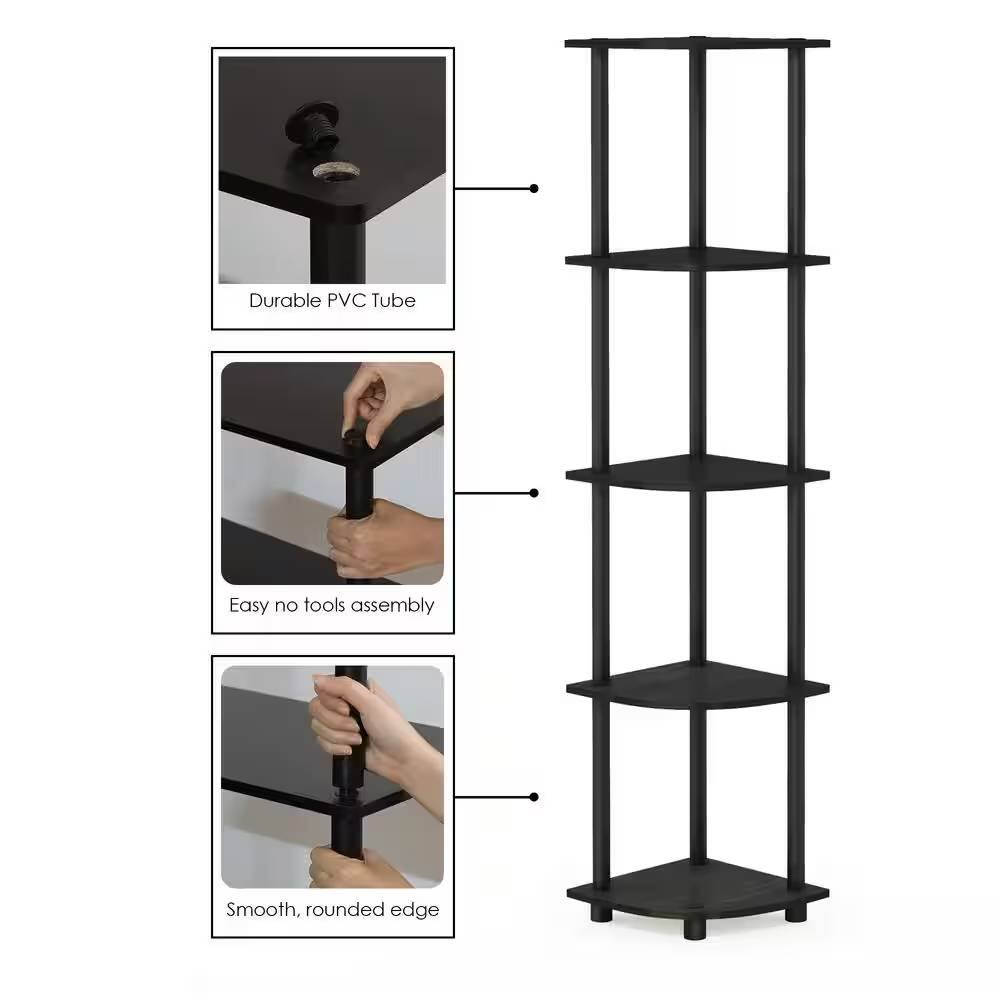 Durable PVC Tube

Easy no tools assembly

Smooth, rounded edge