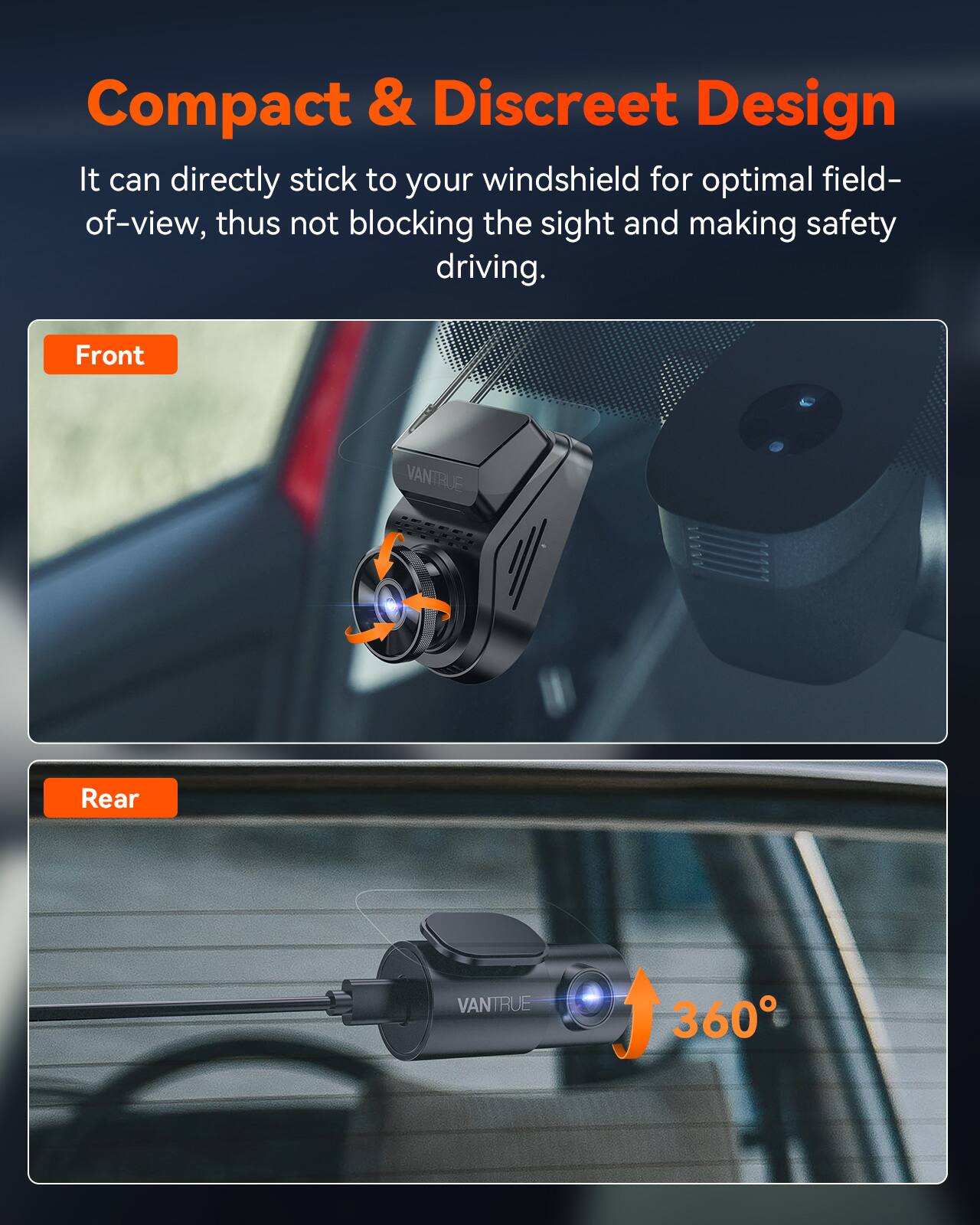 Compact & Discreet Design

It can directly stick to your windshield for optimal field-of-view, thus not blocking the sight and making safety driving.

Front

VANTRUE

Rear

VANTRUE

360°