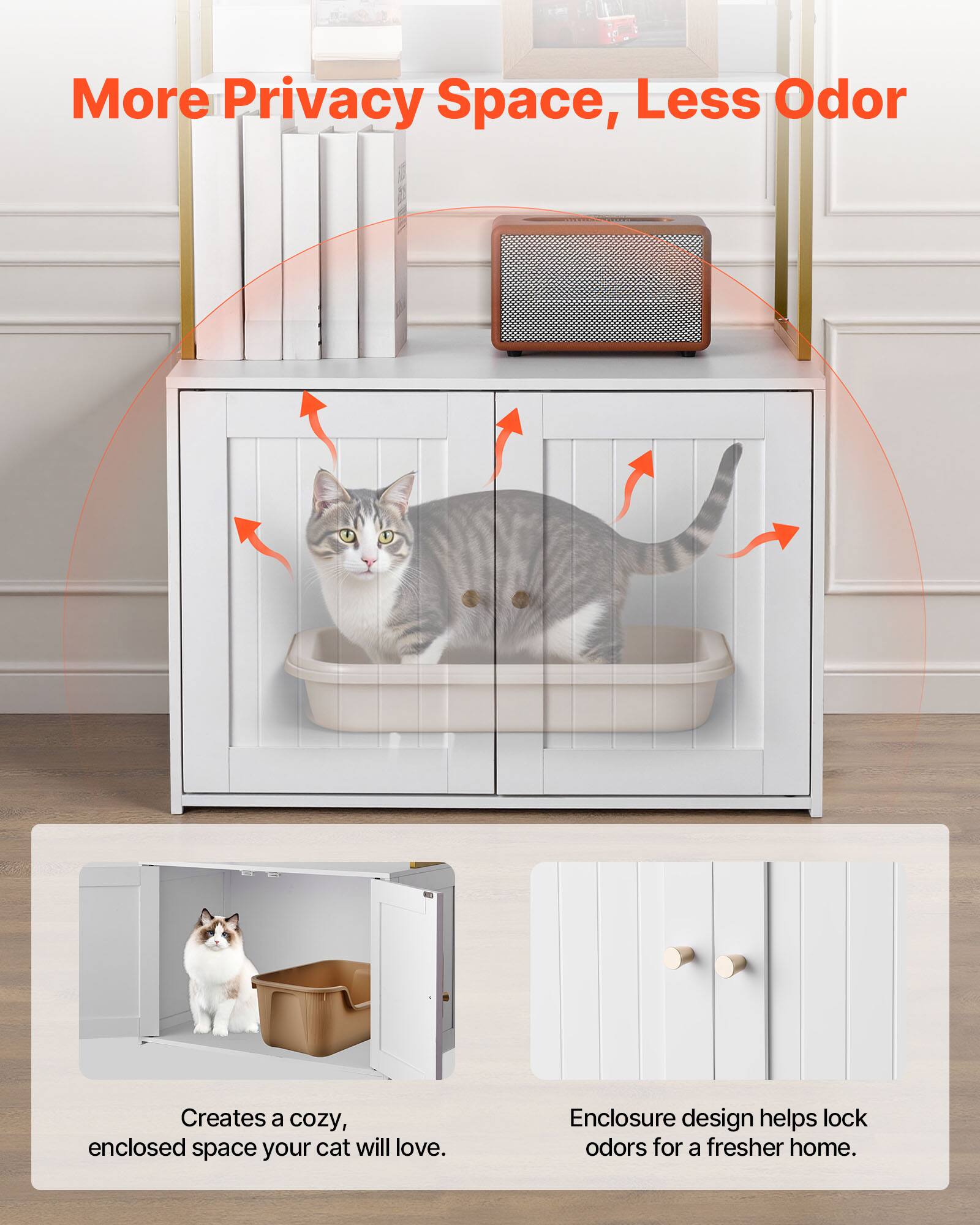 More Privacy Space, Less Odor

Creates a cozy, enclosed space your cat will love.

Enclosure design helps lock odors for a fresher home.