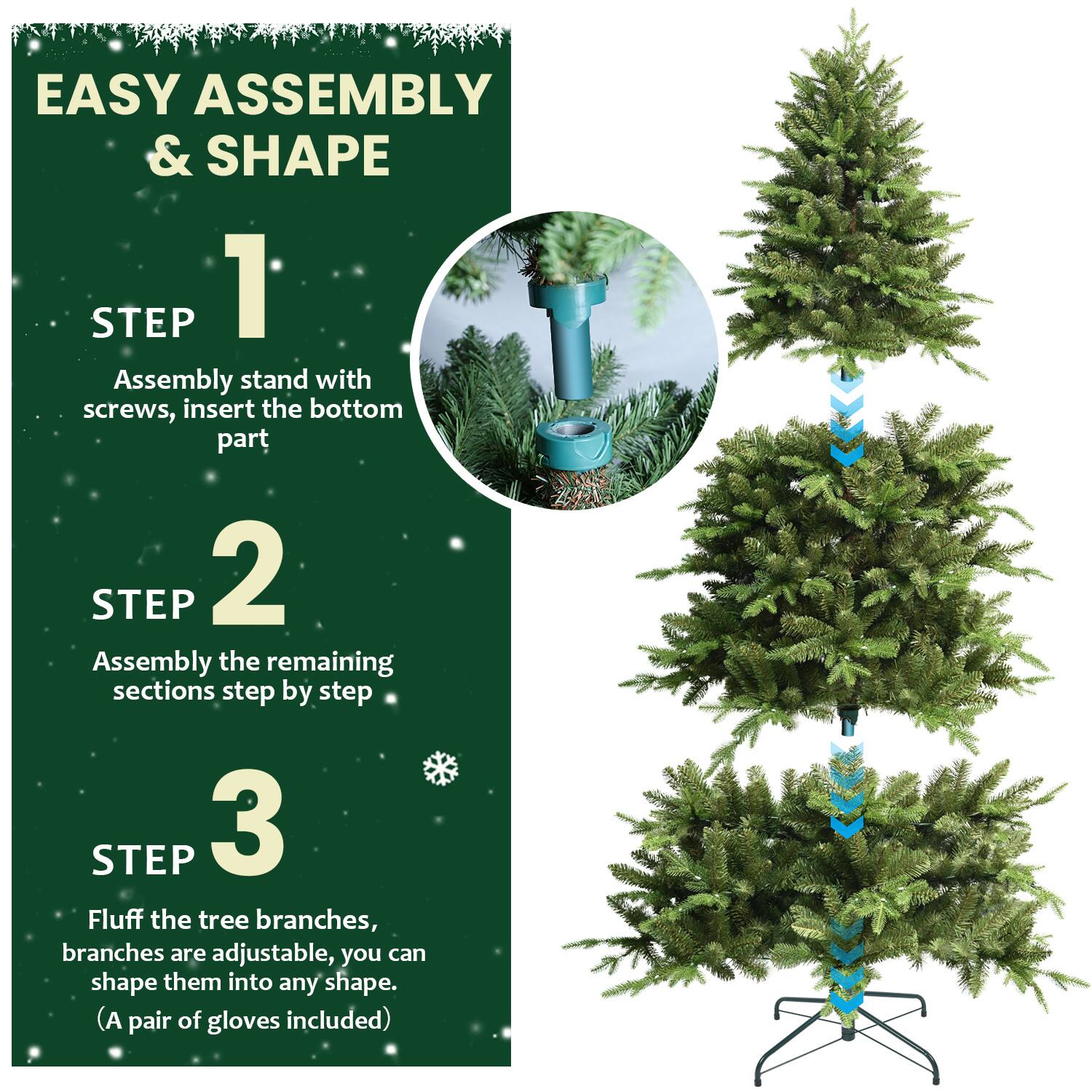 EASY ASSEMBLY & SHAPE

STEP 1

Assembly stand with screws, insert the bottom part

STEP 2

Assembly the remaining sections step by step

STEP 3

Fluff the tree branches, branches are adjustable, you can shape them into any shape.
（A pair of gloves included）