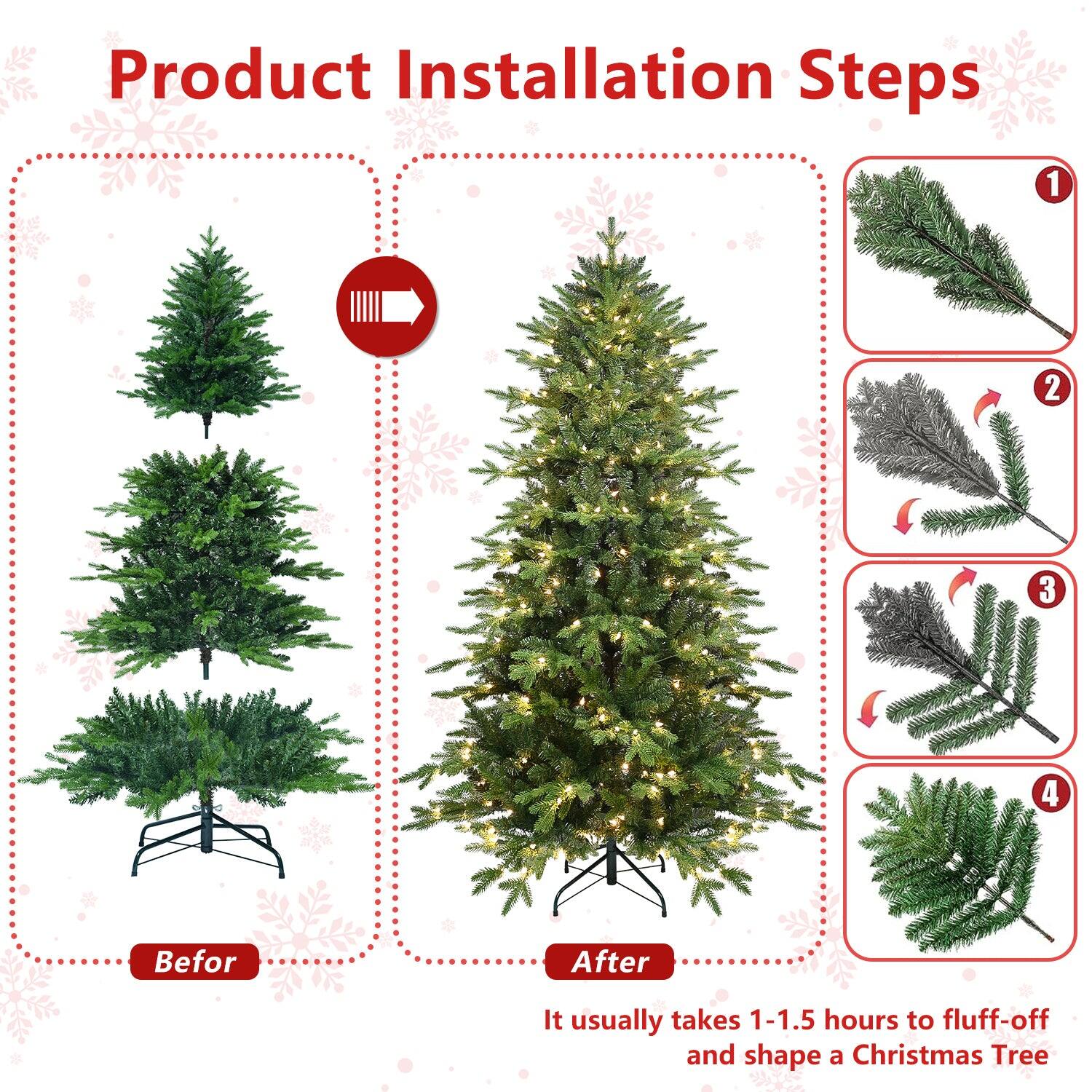 Product Installation Steps

1

2

3

4

Befor

After

It usually takes 1-1.5 hours to fluff-off and shape a Christmas Tree