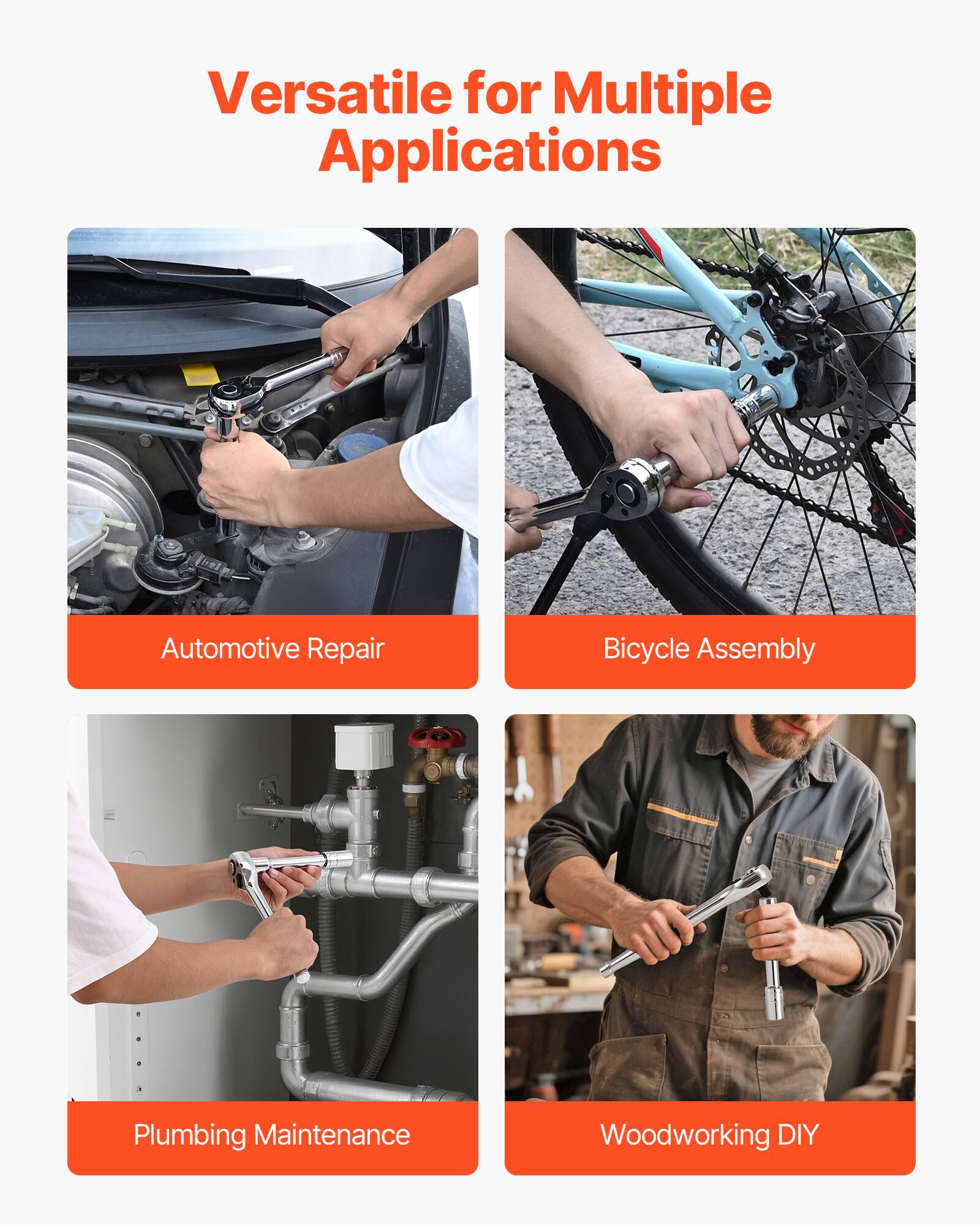 Versatile for Multiple Applications

Automotive Repair

Bicycle Assembly

Plumbing Maintenance

Woodworking DIY