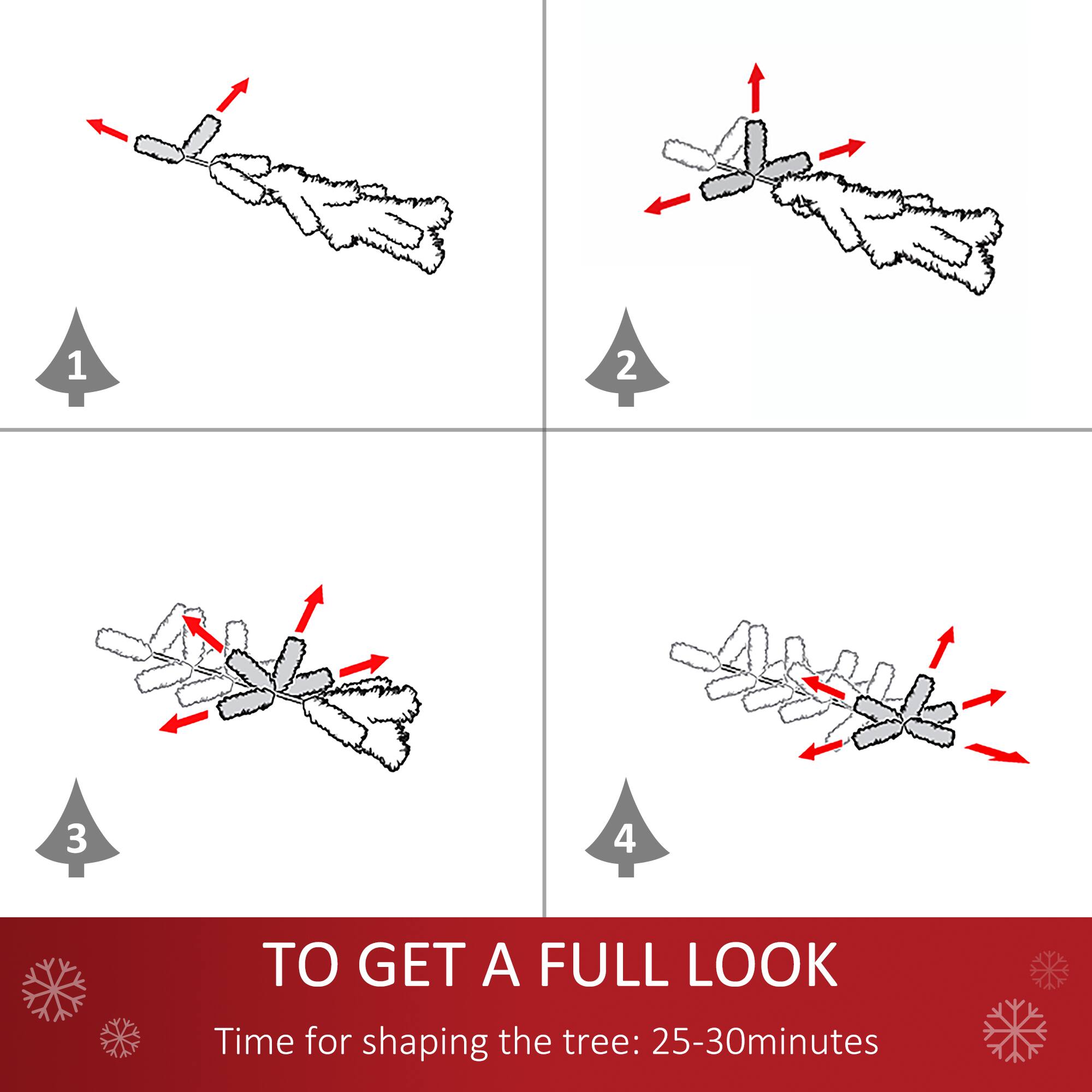 1

2

3

4

TO GET A FULL LOOK

Time for shaping the tree: 25-30minutes