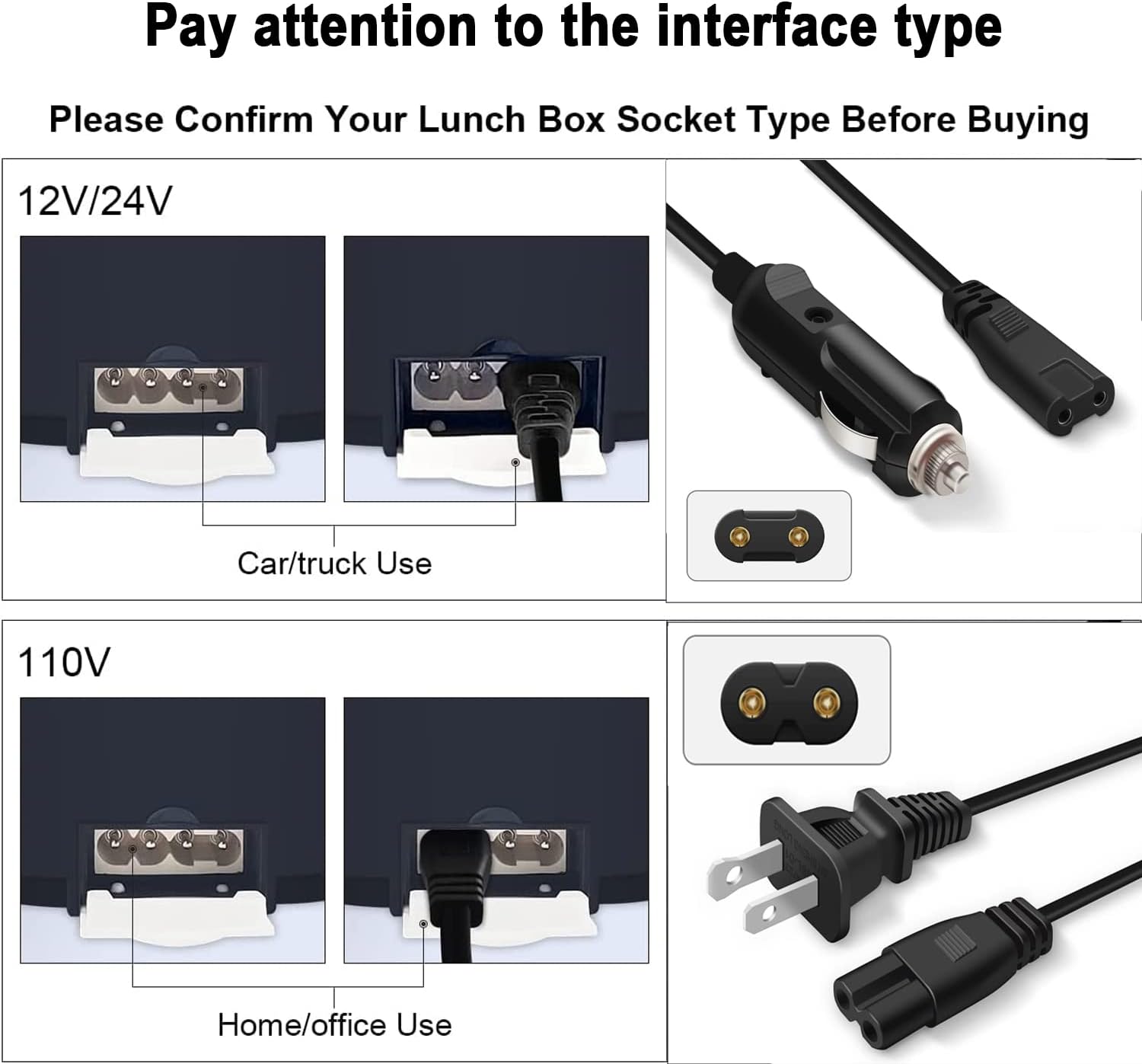 Pay attention to the interface type

Please Confirm Your Lunch Box Socket Type Before Buying

12V/24V

Car/truck Use

110V

Home/office Use