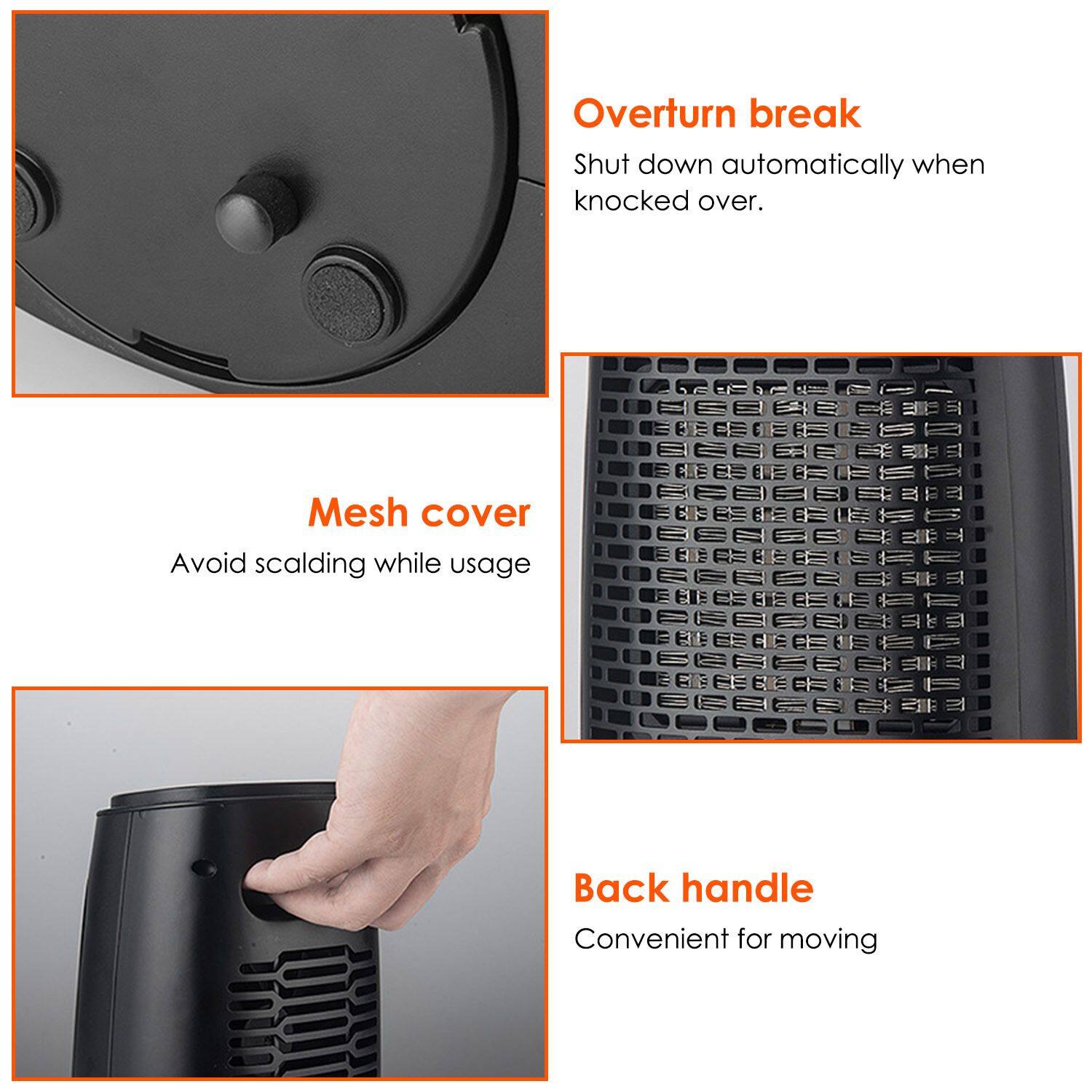 Overturn break

Shut down automatically when knocked over.

Mesh cover

Avoid scalding while usage

Back handle

Convenient for moving