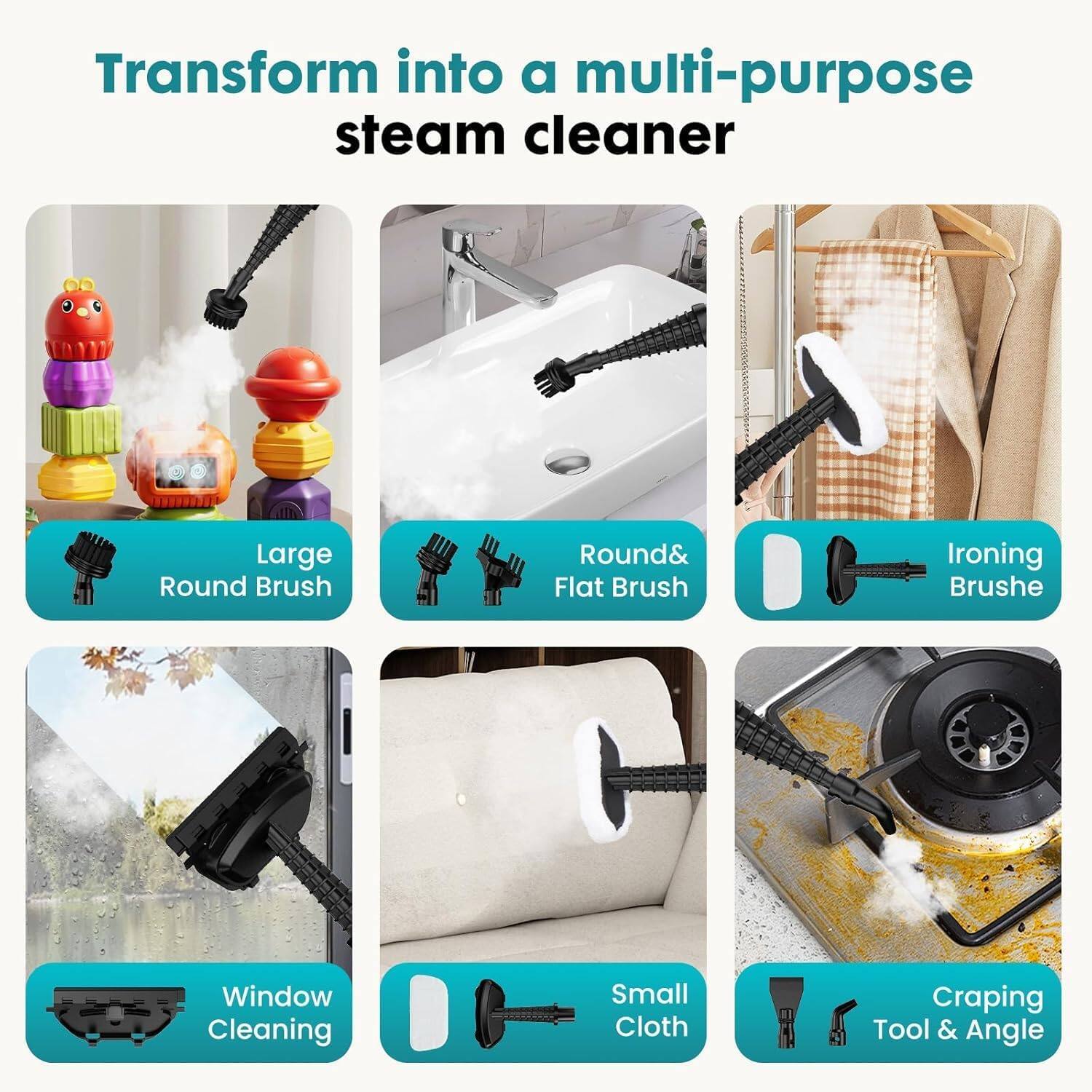 Transform into a multi-purpose steam cleaner

Large Round Brush

Round& Flat Brush

Ironing Brushe

Window Cleaning

Small Cloth

Craping Tool & Angle