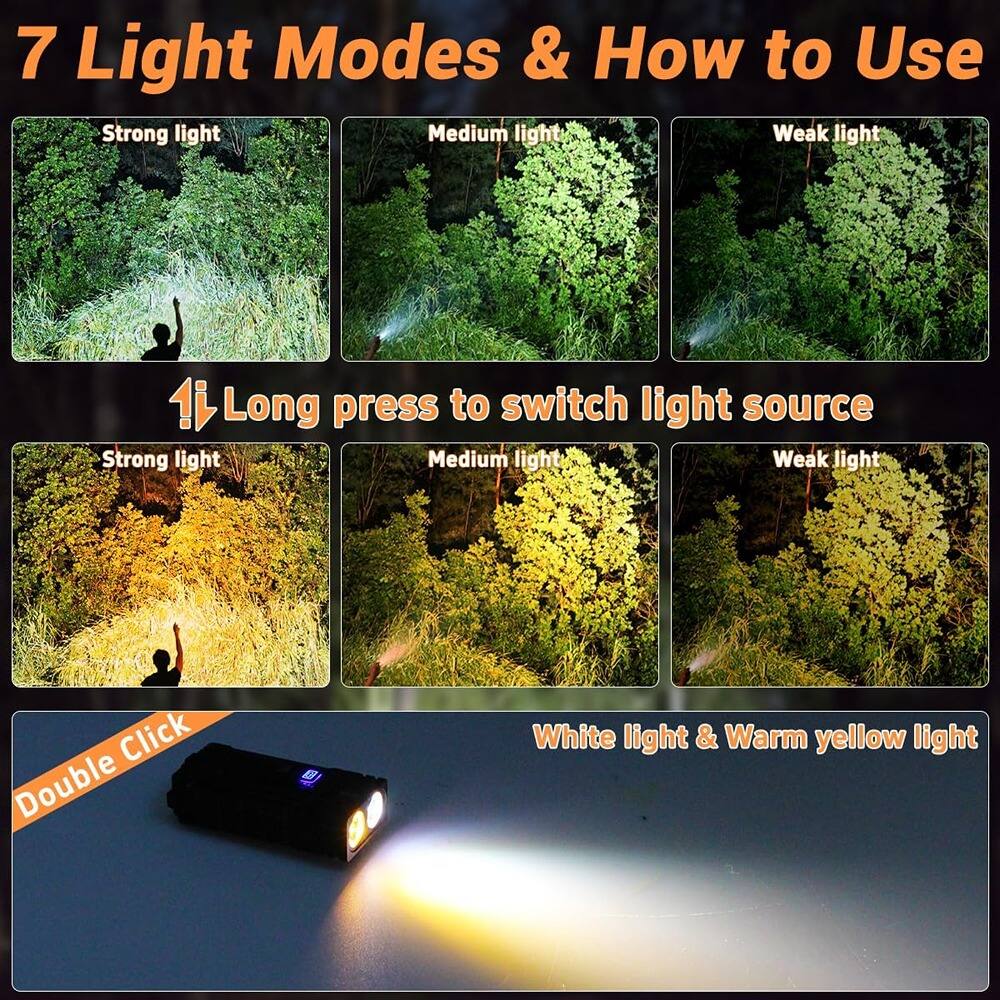 7 Light Modes & How to Use

Strong light

Medium light

Weak light

Long press to switch light source

Strong light

Medium light

Weak light

Double Click

White light & Warm yellow light