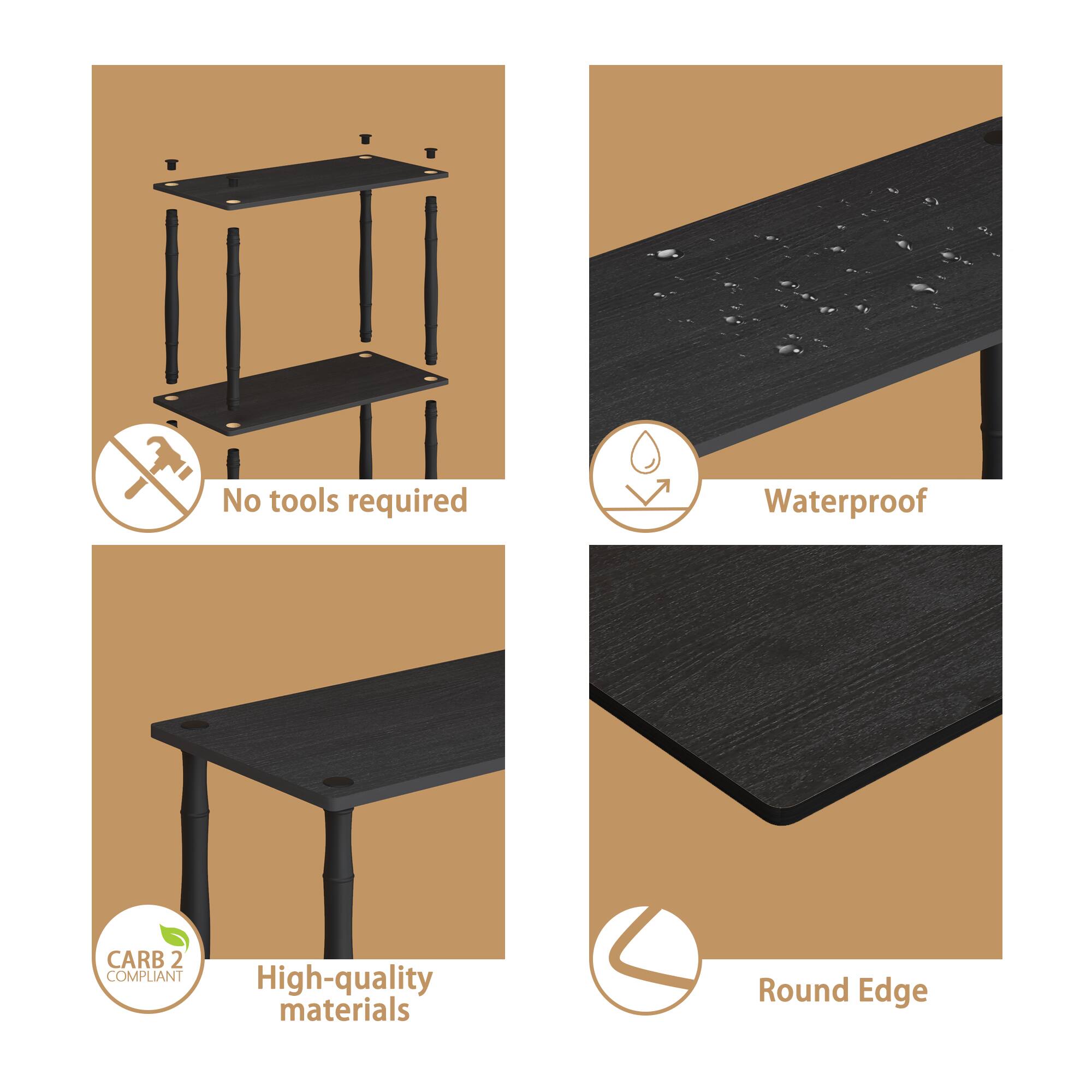 No tools required

Waterproof

CARB 2
COMPLIANT

High-quality materials

Round Edge