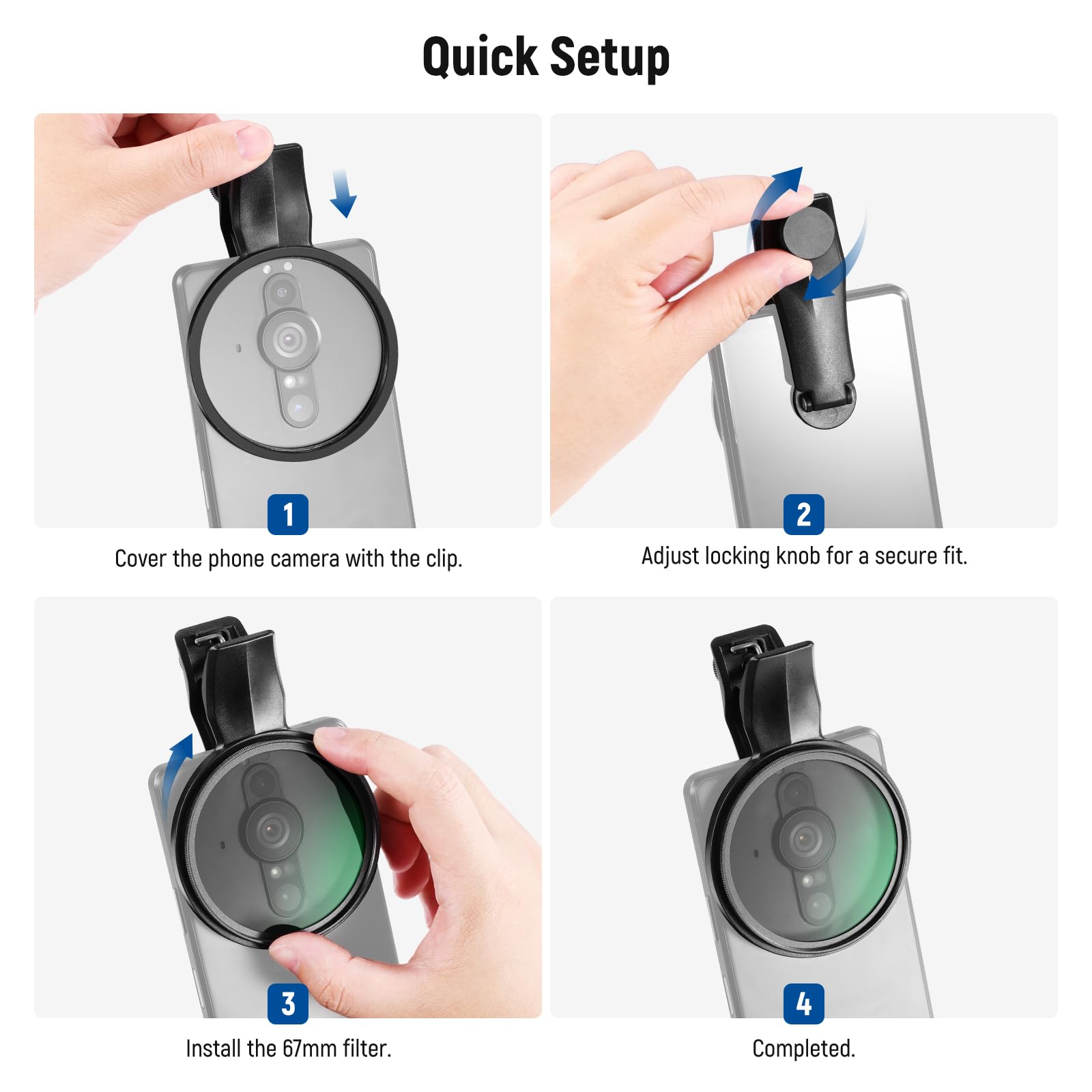 Quick Setup

1
Cover the phone camera with the clip.

2
Adjust locking knob for a secure fit.

3
Install the 67mm filter.

4
Completed.