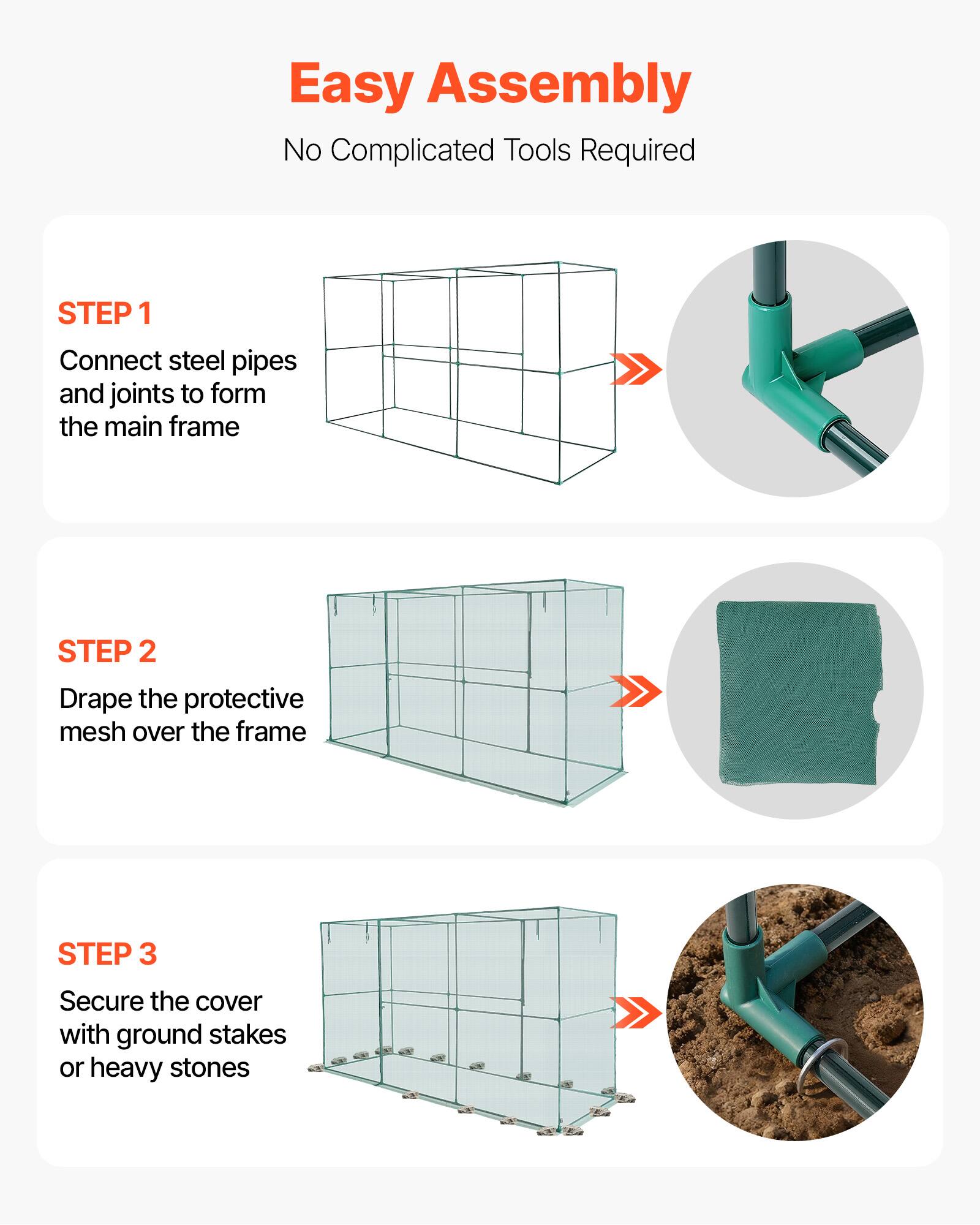 Easy Assembly

No Complicated Tools Required

STEP 1

Connect steel pipes and joints to form the main frame

STEP 2

Drape the protective mesh over the frame

STEP 3

Secure the cover with ground stakes or heavy stones